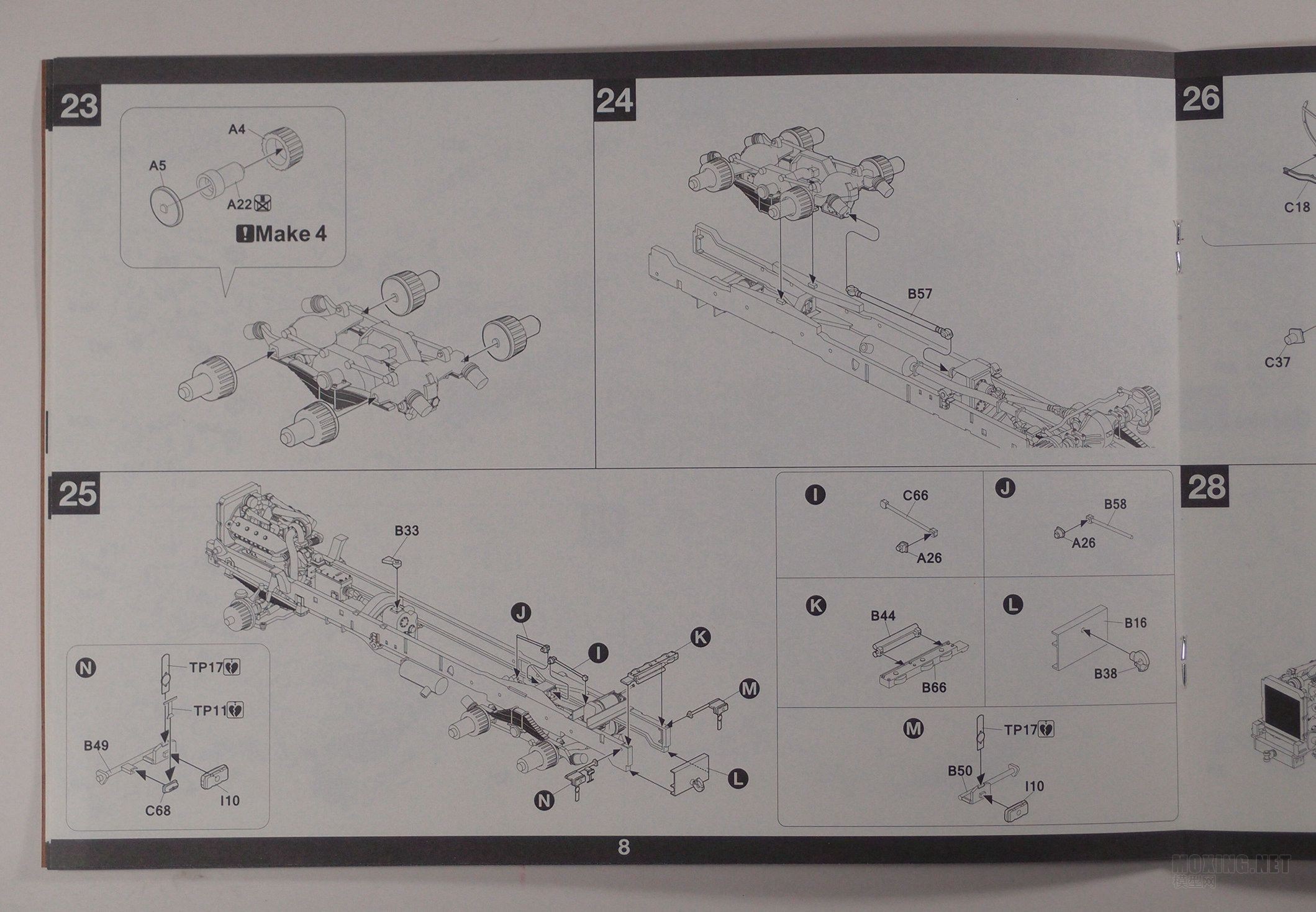 23

A4
A5
A22
Make 4

24

B57

26

C18
C37

25

B33
J
I
K
M
L
N

N
TP17
TP11
B49
C68
I10

I
C66
A26

J
B58
A26

K
B44
B66

L
B16
B38

M
TP17
B50
I10

28

8

MOXING.NET
模型网