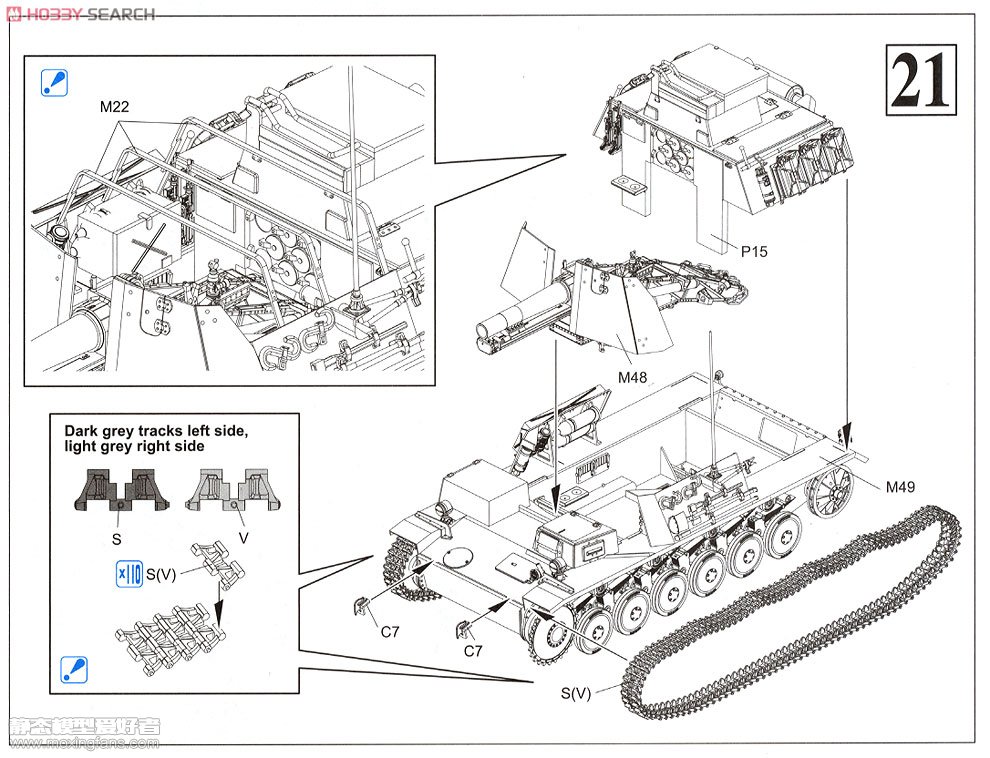 HOBBY SEARCH

21

M22

P15

M48

M49

Dark grey tracks left side, light grey right side

S

V

x110 S(V)

C7

C7

S(V)

静态模型爱好者
www.moxingfans.com