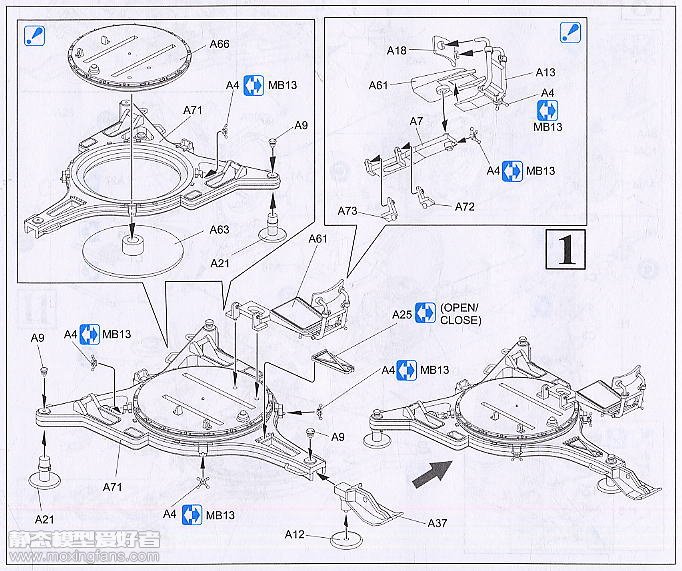 A66
A4 MB13
A71
A9
A63
A21

A18
A13
A61
A4
MB13
A7
A4 MB13
A73
A72

1

A61
A25 (OPEN/ CLOSE)
A9
A4 MB13
A4 MB13
A9
A71
A21
A4 MB13
A37
A12

静态模型爱好者
www.moxingfans.com