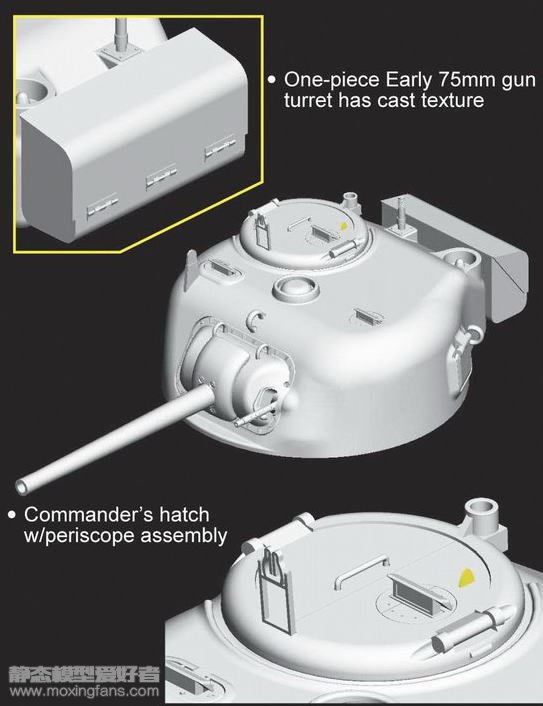 • One-piece Early 75mm gun turret has cast texture

• Commander's hatch w/periscope assembly

静态模型爱好者
www.moxingfans.com