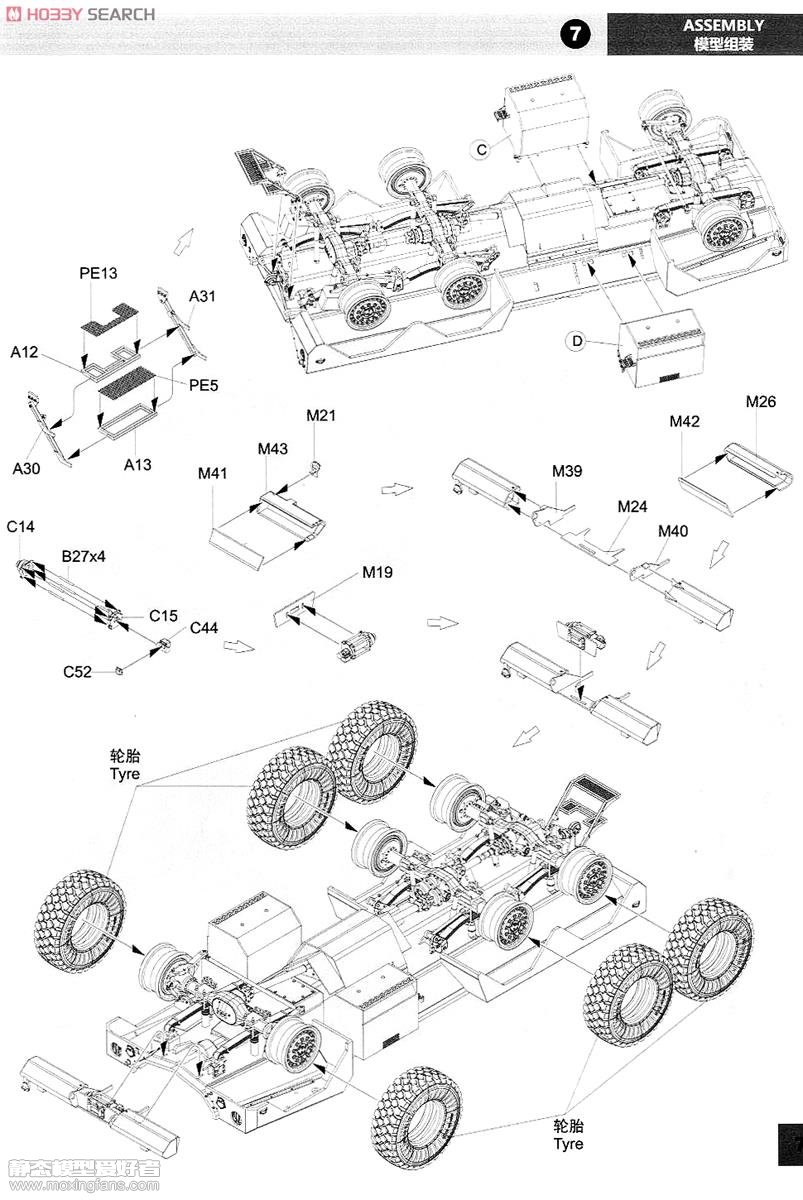 HOBBY SEARCH

7

ASSEMBLY
模型组装

C

D

PE13

A31

A12

PE5

A30

A13

M21

M43

M41

M42

M26

M39

M24

M40

C14

B27x4

C15

C44

C52

M19

轮胎
Tyre

轮胎
Tyre

静态模型爱好者
www.moxingfans.com