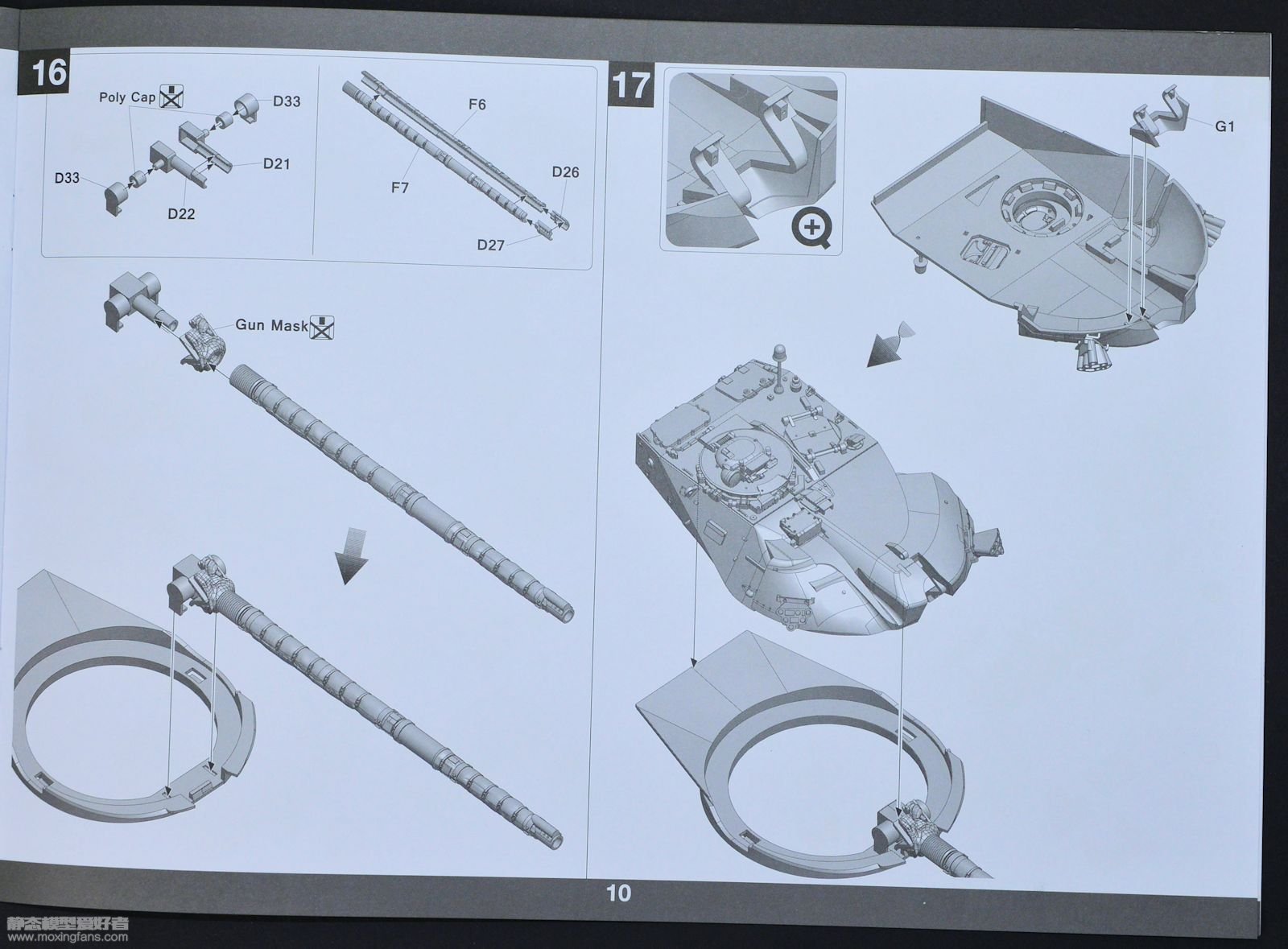 16

Poly Cap

D33

D21

D33

D22

F6

F7

D26

D27

Gun Mask

17

G1

10

静态模型爱好者
www.moxingfans.com