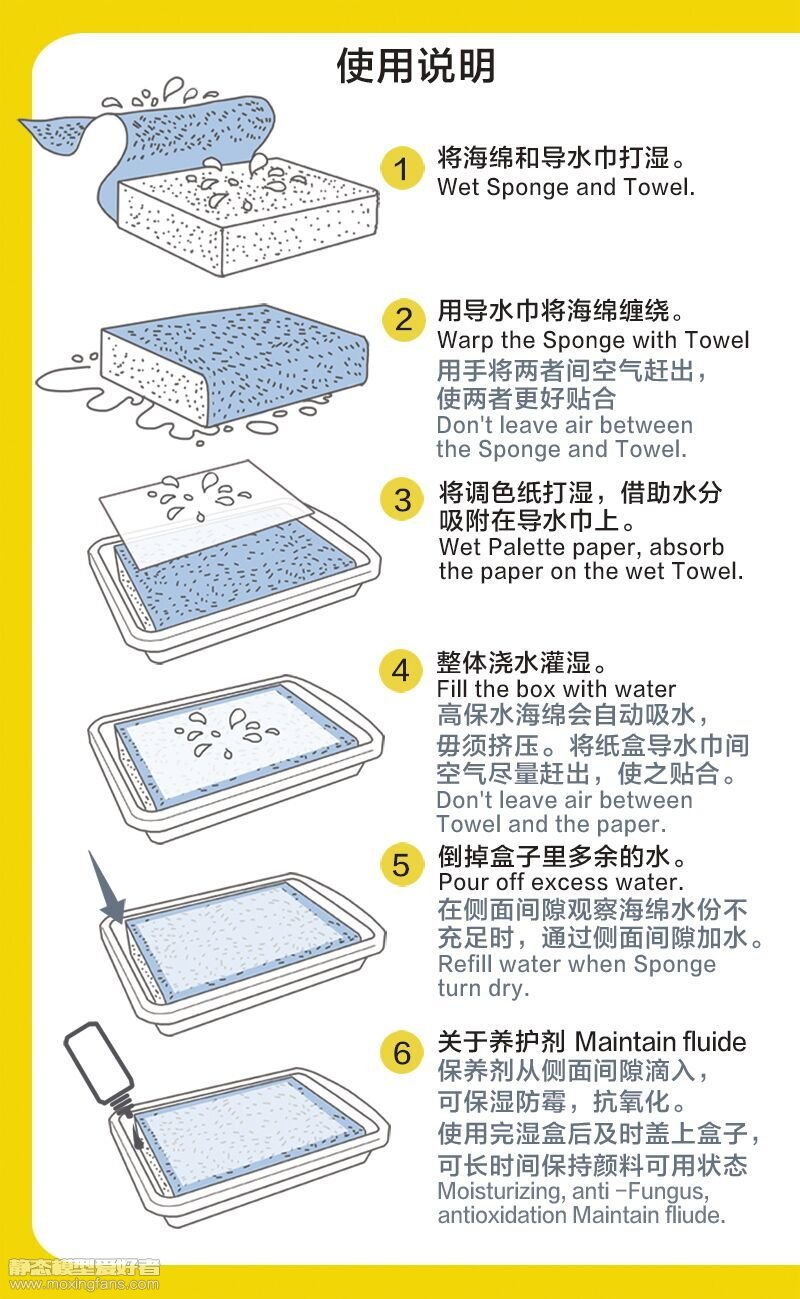 使用说明

1 将海绵和导水巾打湿。
Wet Sponge and Towel.

2 用导水巾将海绵缠绕。
Warp the Sponge with Towel
用手将两者间空气赶出，使两者更好贴合
Don't leave air between the Sponge and Towel.

3 将调色纸打湿，借助水分吸附在导水巾上。
Wet Palette paper, absorb the paper on the wet Towel.

4 整体浇水灌湿。
Fill the box with water
高保水海绵会自动吸水，毋须挤压。将纸盒导水巾间空气尽量赶出，使之贴合。
Don't leave air between Towel and the paper.

5 倒掉盒子里多余的水。
Pour off excess water.
在侧面间隙观察海绵水份不充足时，通过侧面间隙加水。
Refill water when Sponge turn dry.

6 关于养护剂 Maintain fluide
保养剂从侧面间隙滴入，可保湿防霉，抗氧化。
使用完湿盒后及时盖上盒子，可长时间保持颜料可用状态
Moisturizing, anti -Fungus, antioxidation Maintain fliude.

静态模型爱好者
www.moxingfans.com