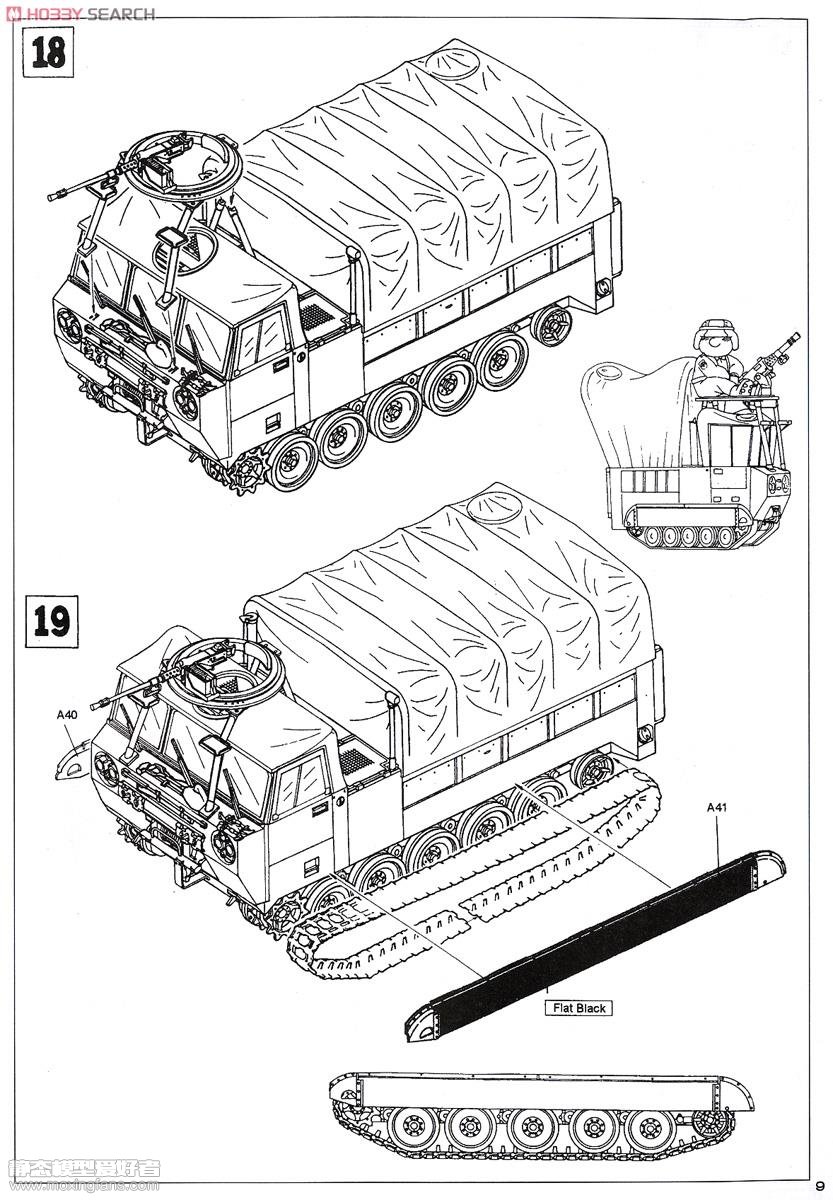 HOBBY SEARCH

18

19

A40

A41

Flat Black

静态模型爱好者
www.moxingfans.com

9