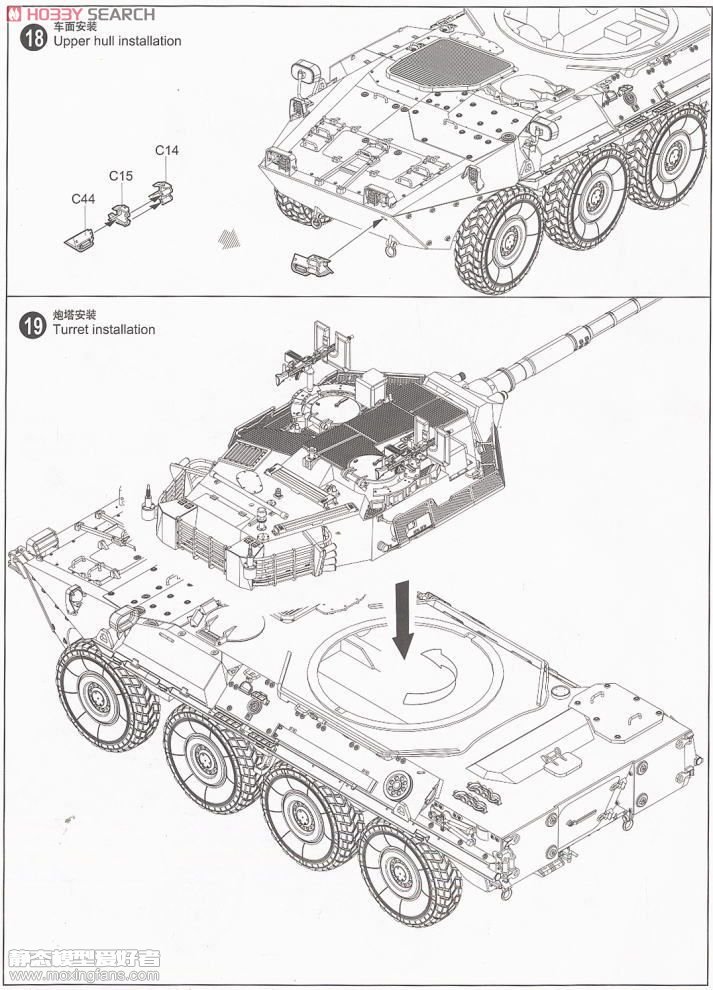 HOBBY SEARCH

18 车面安装
Upper hull installation

C14
C15
C44

19 炮塔安装
Turret installation

静态模型爱好者
www.moxingfans.com