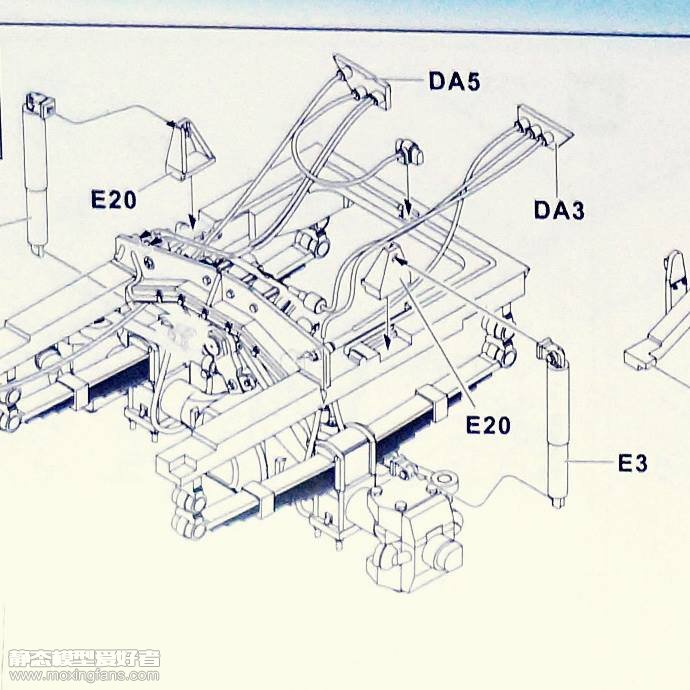 DA5
E20
DA3
E20
E3
静态模型爱好者
www.moxingfans.com