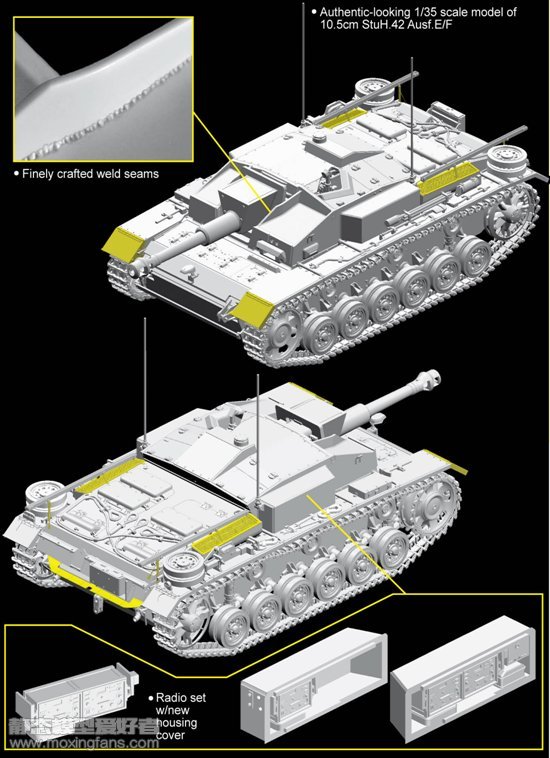 • Authentic-looking 1/35 scale model of 10.5cm StuH.42 Ausf.E/F

• Finely crafted weld seams

• Radio set w/new housing cover

静态模型爱好者
www.moxingfans.com