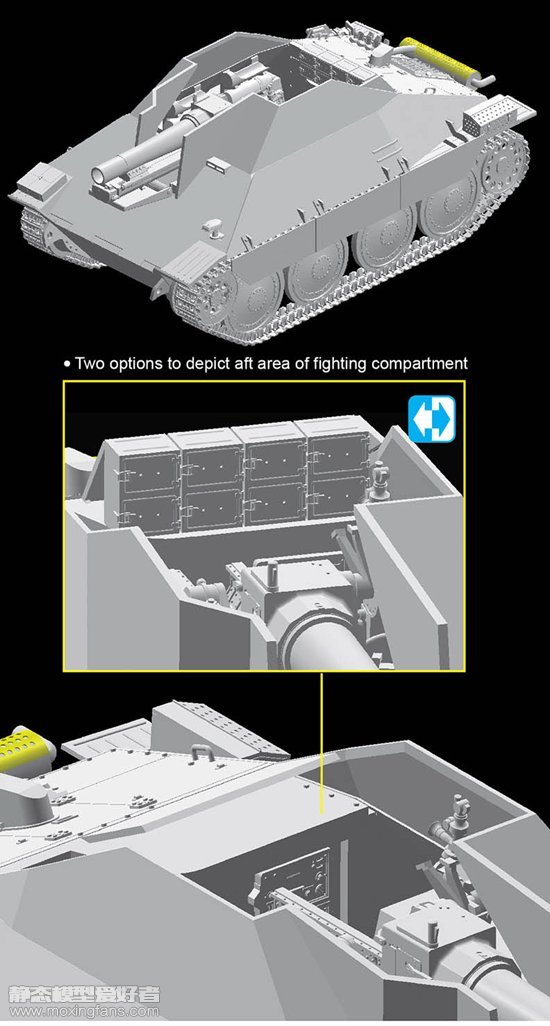 • Two options to depict aft area of fighting compartment

静态模型爱好者
www.moxingfans.com