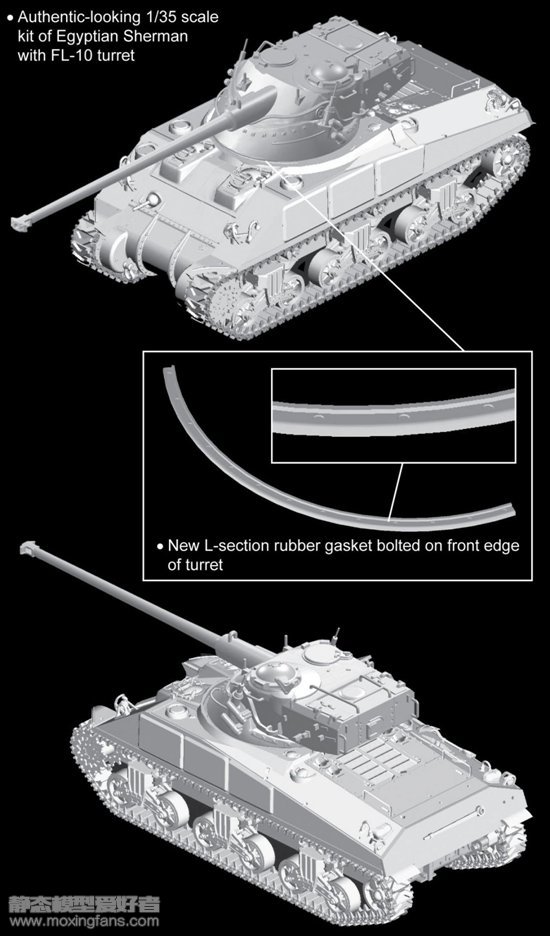 • Authentic-looking 1/35 scale kit of Egyptian Sherman with FL-10 turret

• New L-section rubber gasket bolted on front edge of turret

静态模型爱好者
www.moxingfans.com