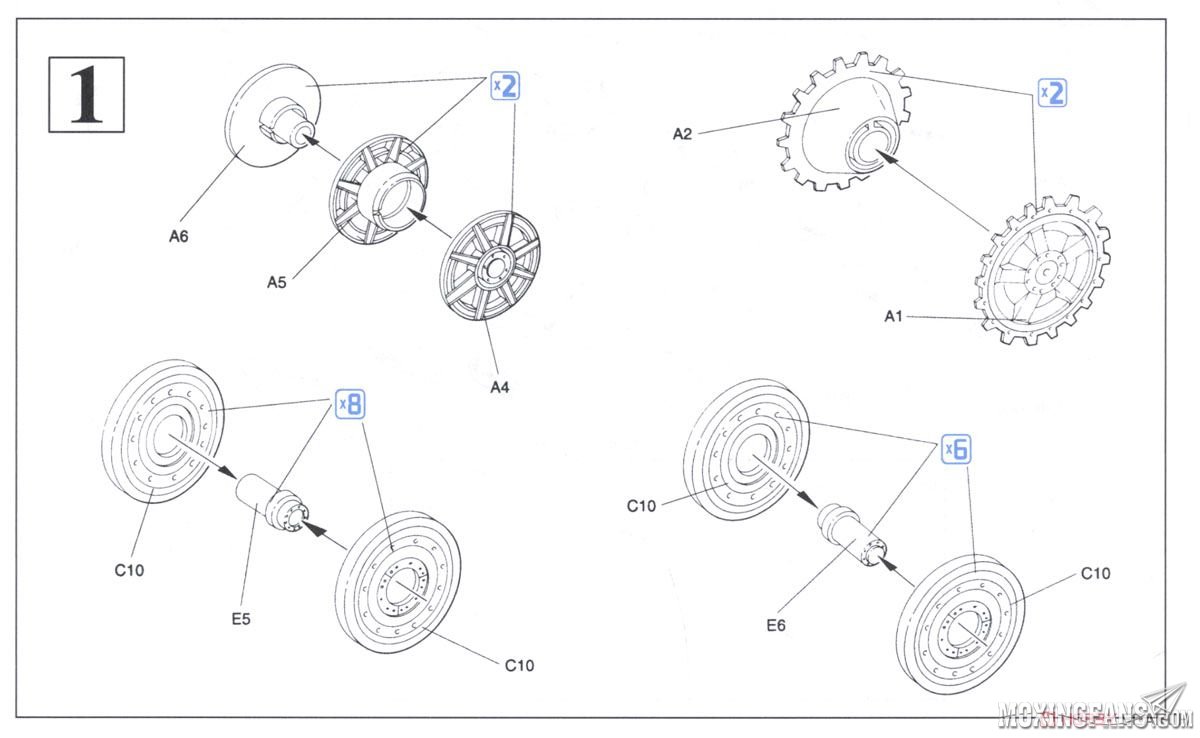 1

x2

A6

A5

A4

x2

A2

A1

x8

C10

E5

C10

x6

C10

E6

C10

MOXINGFANS.COM