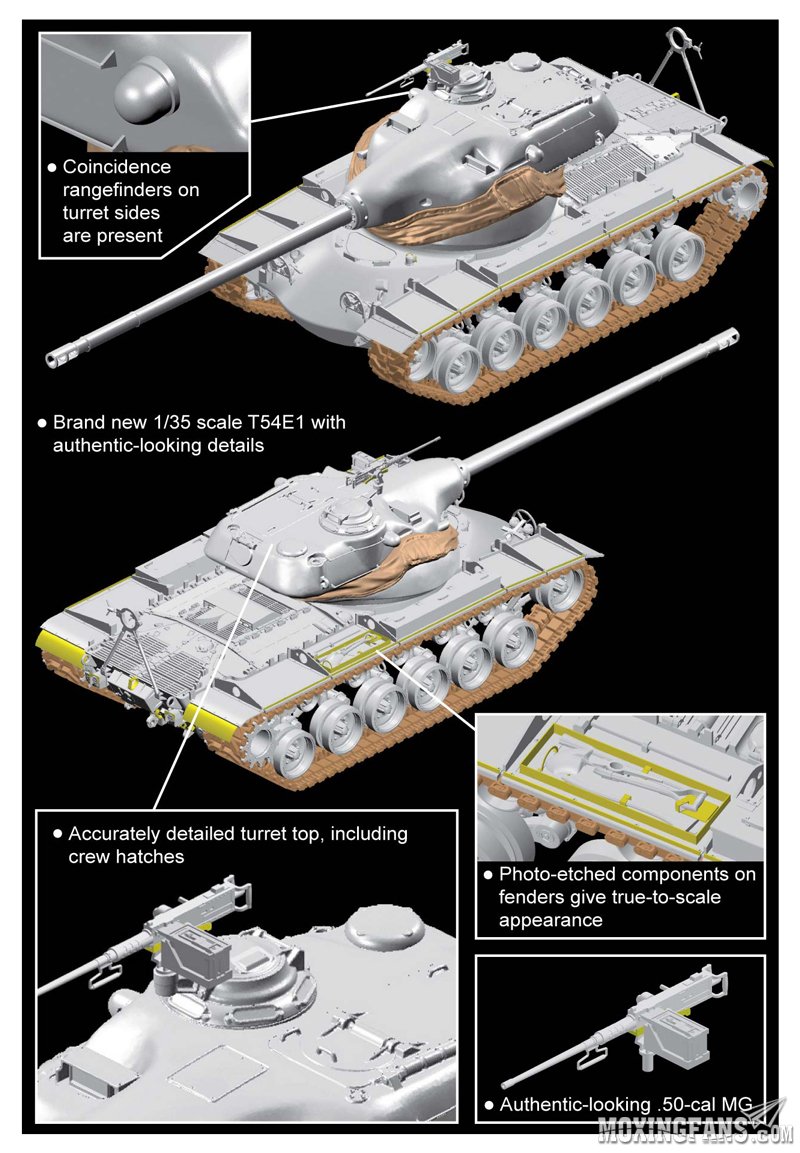 ● Coincidence rangefinders on turret sides are present

● Brand new 1/35 scale T54E1 with authentic-looking details

● Accurately detailed turret top, including crew hatches

● Photo-etched components on fenders give true-to-scale appearance

● Authentic-looking .50-cal MG

MOXINGFANS.COM