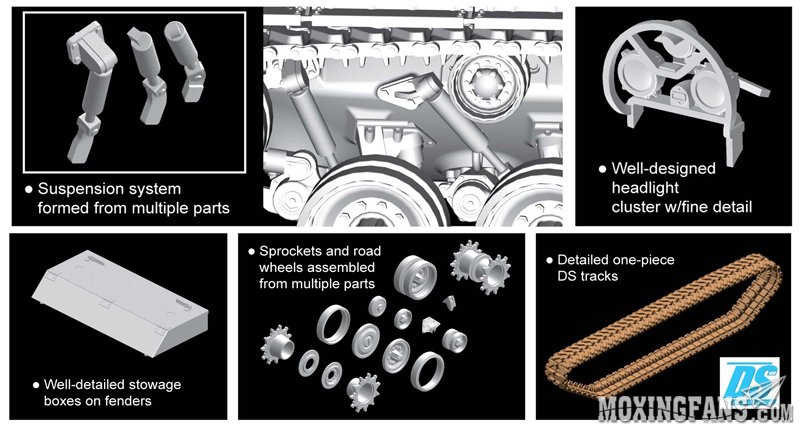 ● Suspension system formed from multiple parts

● Well-designed headlight cluster w/fine detail

● Well-detailed stowage boxes on fenders

● Sprockets and road wheels assembled from multiple parts

● Detailed one-piece DS tracks

DS

MOXINGFANS.COM