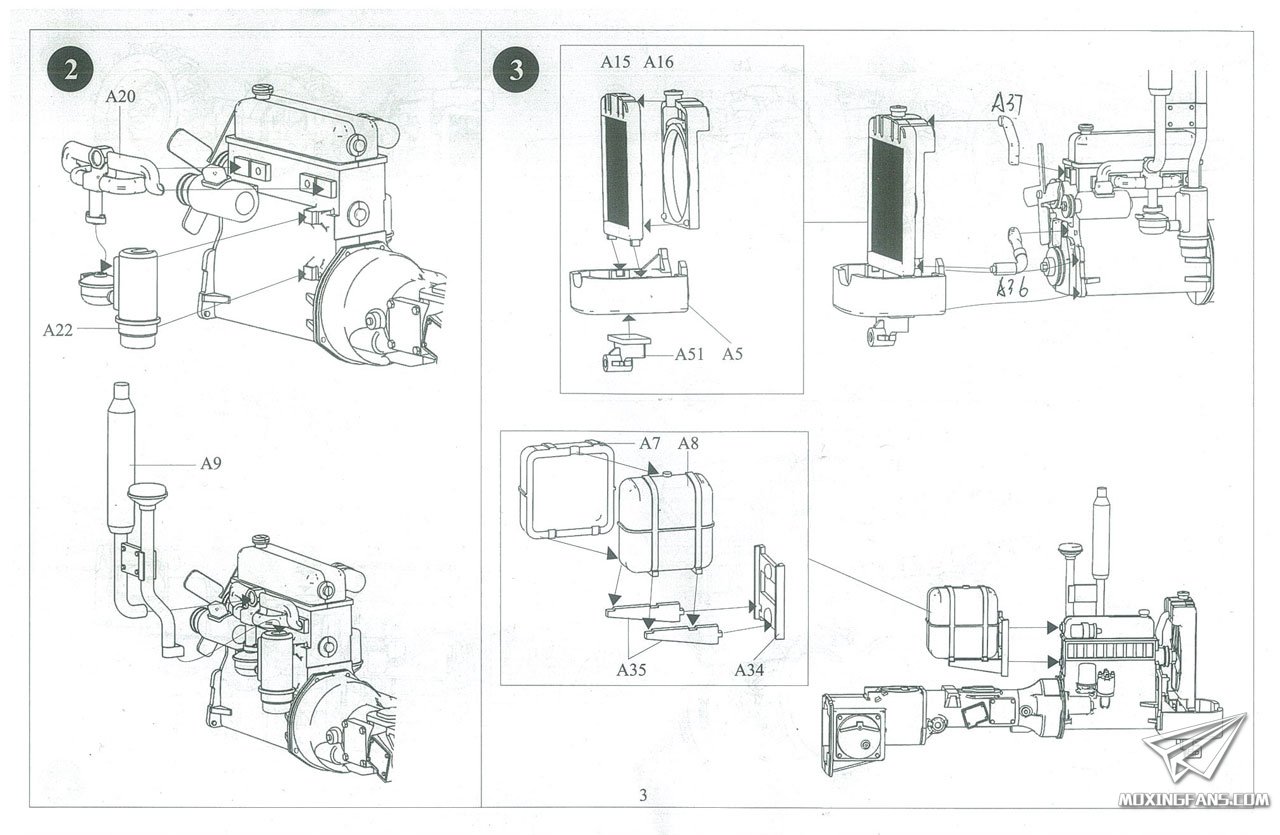 2

A20

A22

A9

3

A15 A16

A51 A5

A37

A36

A7 A8

A35 A34

3

MOXINGFANS.COM