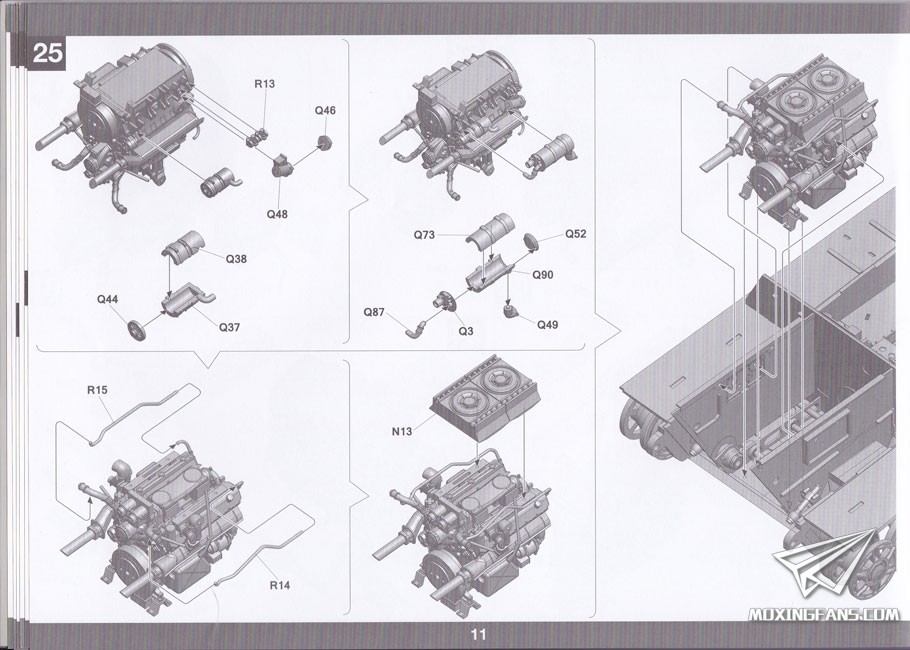 25

R13
Q46
Q48
Q38
Q44
Q37

Q73
Q52
Q90
Q87
Q3
Q49

R15
R14

N13

MOXINGFANS.COM

11