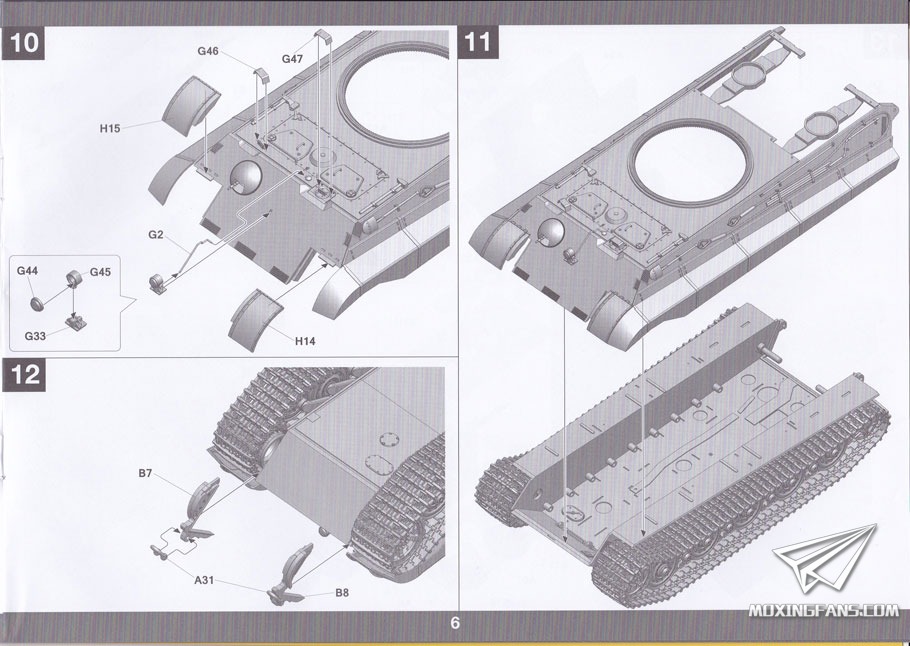 10

G46

G47

H15

G2

G44

G45

G33

H14

11

12

B7

A31

B8

6

MOXINGFANS.COM