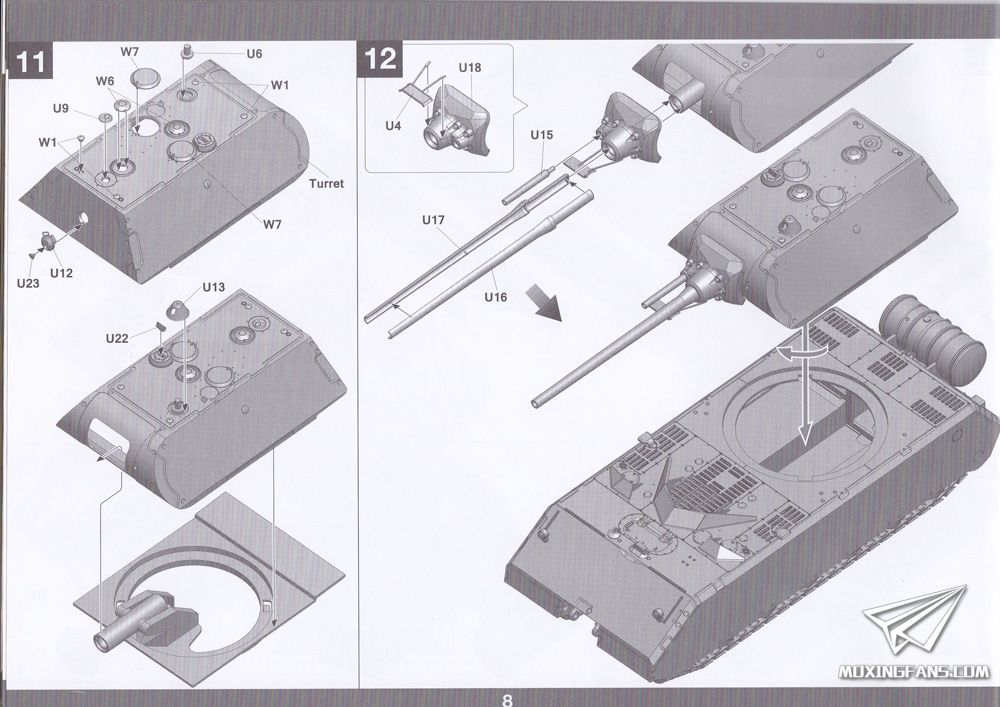 11

W7
U6
W6
W1
U9
W1
Turret
W7
U12
U23
U13
U22

12

U18
U4
U15
U17
U16

MOXINGFANS.COM

8