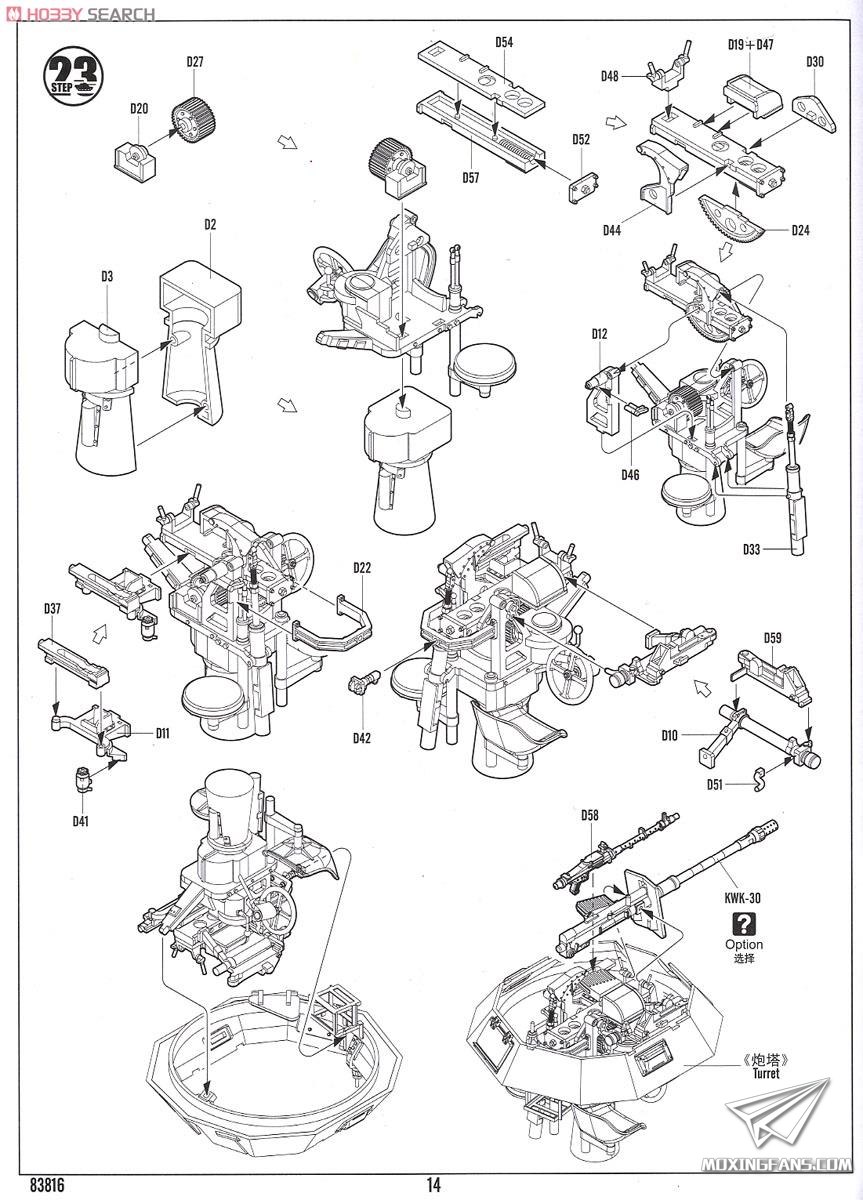 HOBBY SEARCH

23 STEP

D27
D20
D2
D3
D54
D57
D52
D48
D19+D47
D30
D44
D24
D12
D46
D33
D22
D37
D11
D41
D42
D59
D10
D51
D58
KWK-30
?
Option
选择
《炮塔》
Turret

MOXINGFANS.COM

83816
14