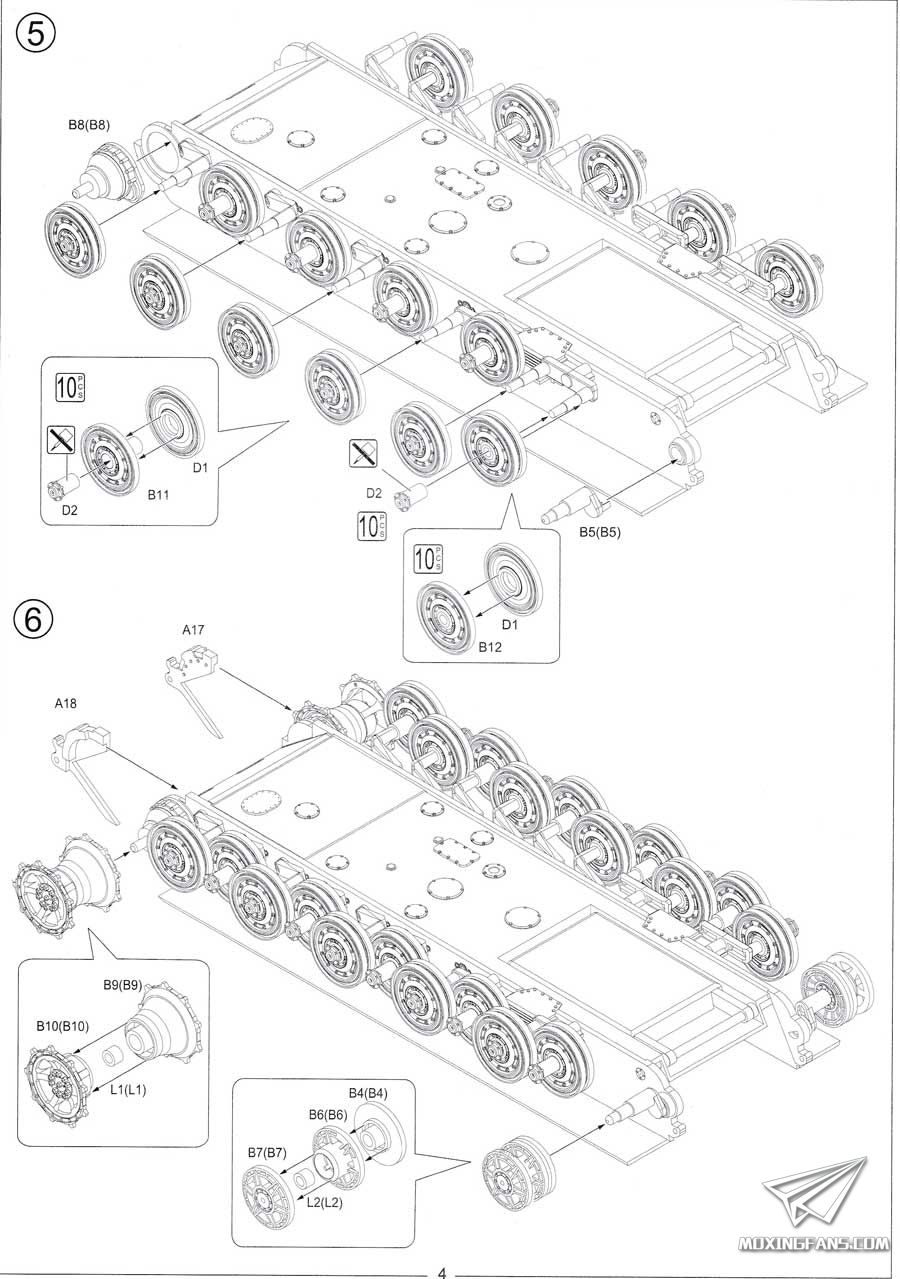 5

B8(B8)

10 PCS

D1

B11

D2

D2

10 PCS

B5(B5)

10 PCS

D1

B12

6

A17

A18

B9(B9)

B10(B10)

L1(L1)

B4(B4)

B6(B6)

B7(B7)

L2(L2)

MOXINGFANS.COM

4