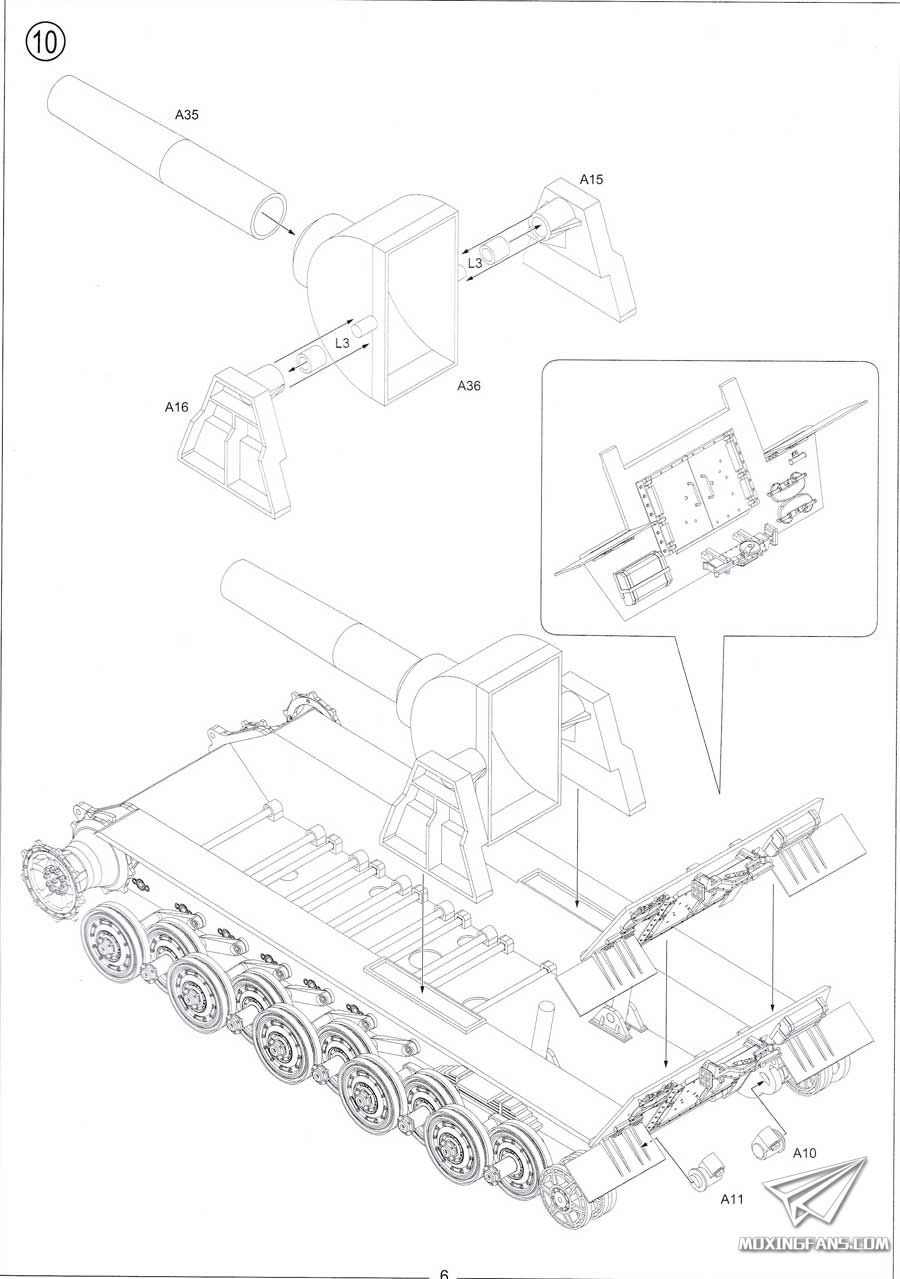 10

A35

A15

L3

L3

A36

A16

A10

A11

MOXINGFANS.COM

6