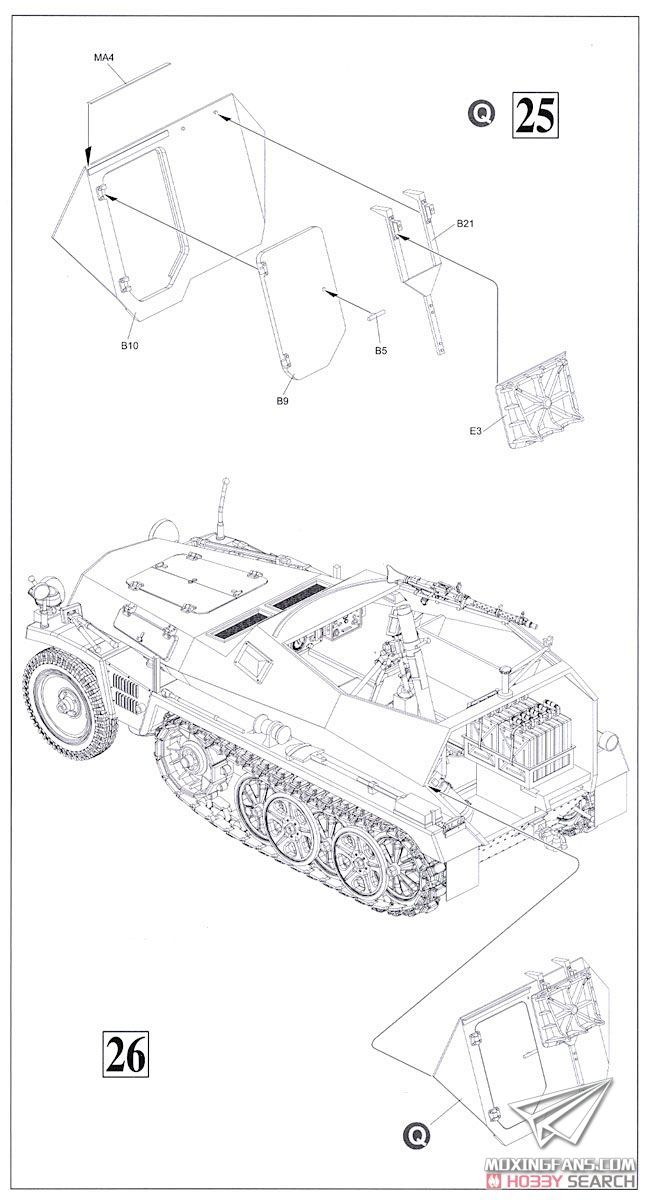 MA4

Q 25

B21

B10

B5

B9

E3

26

Q

MOXINGFANS.COM
HOBBY SEARCH