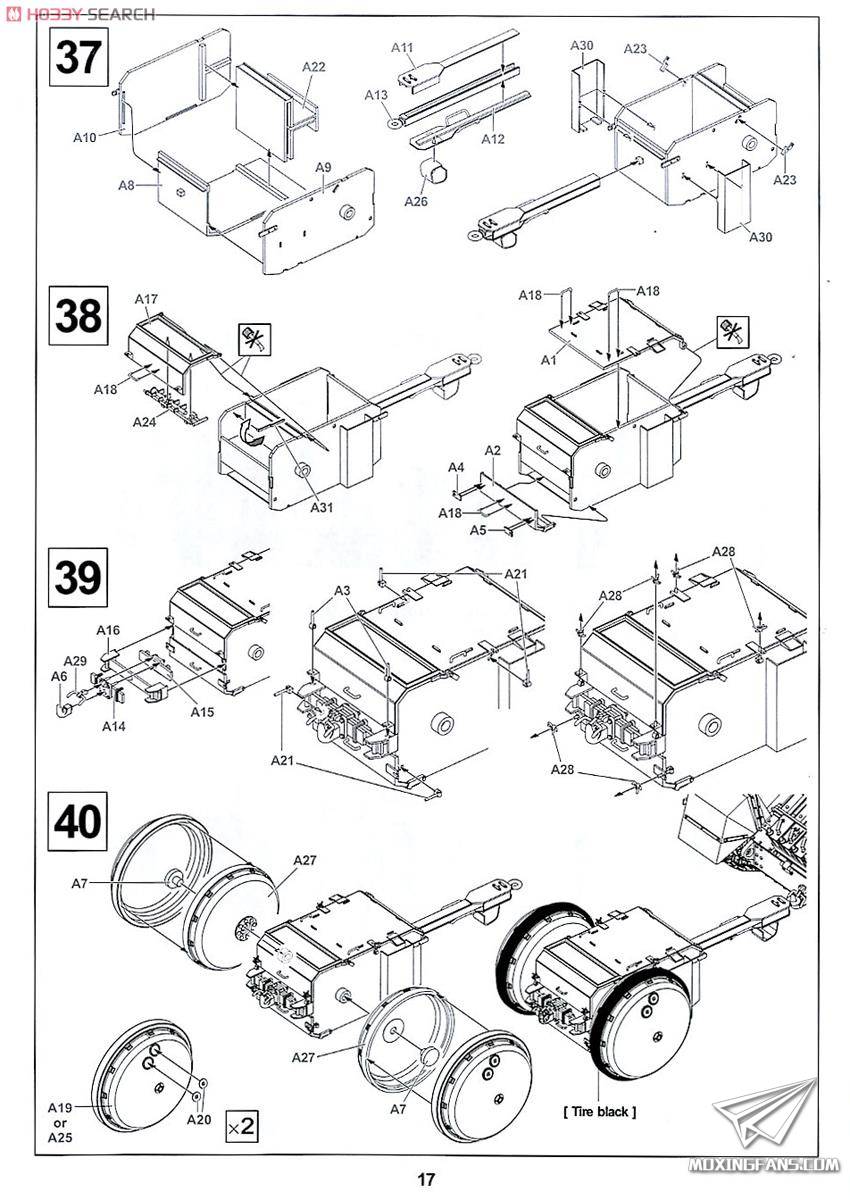 HOBBY SEARCH

37

A10
A22
A8
A9
A11
A13
A12
A26
A30
A23
A23
A30

38

A17
A18
A24
A31
A18
A18
A1
A4
A2
A18
A5

39

A16
A29
A6
A14
A15
A3
A21
A21
A28
A28
A28

40

A7
A27
A27
A7
A19
or
A25
A20
×2
[ Tire black ]

17

MOXINGFANS.COM