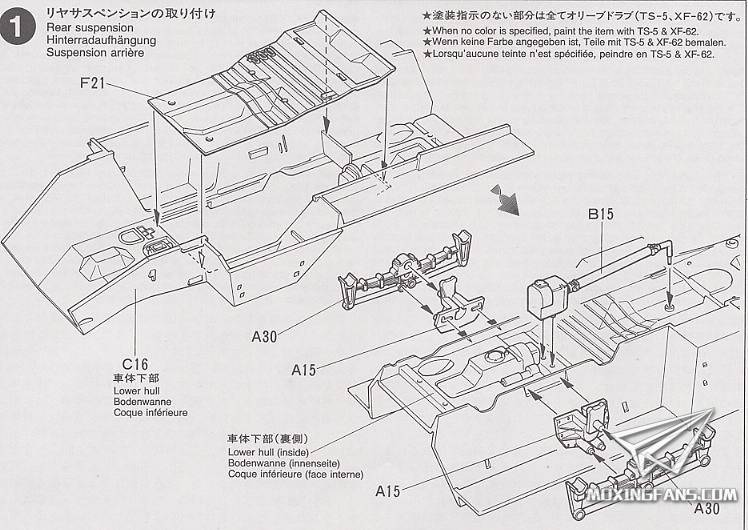 1 リヤサスペンションの取り付け
Rear suspension
Hinterradaufhängung
Suspension arrière

★塗装指示のない部分は全てオリーブドラブ(TS-5、XF-62)です。
★When no color is specified, paint the item with TS-5 & XF-62.
★Wenn keine Farbe angegeben ist, Teile mit TS-5 & XF-62 bemalen.
★Lorsqu'aucune teinte n'est spécifiée, peindre en TS-5 & XF-62.

F21

B15

A30

A15

C16
車体下部
Lower hull
Bodenwanne
Coque inférieure

車体下部(裏側)
Lower hull (inside)
Bodenwanne (innenseite)
Coque inférieure (face interne)

A15

A30

MOXINGFANS.COM