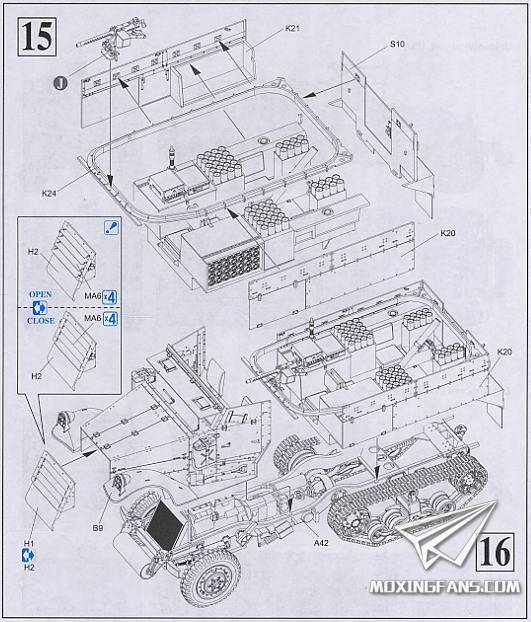 15

K21

S10

J

K24

H2

MA6 x4

OPEN

CLOSE

MA6 x4

H2

K20

K20

B9

A42

H1

H2

16

MOXINGFANS.COM