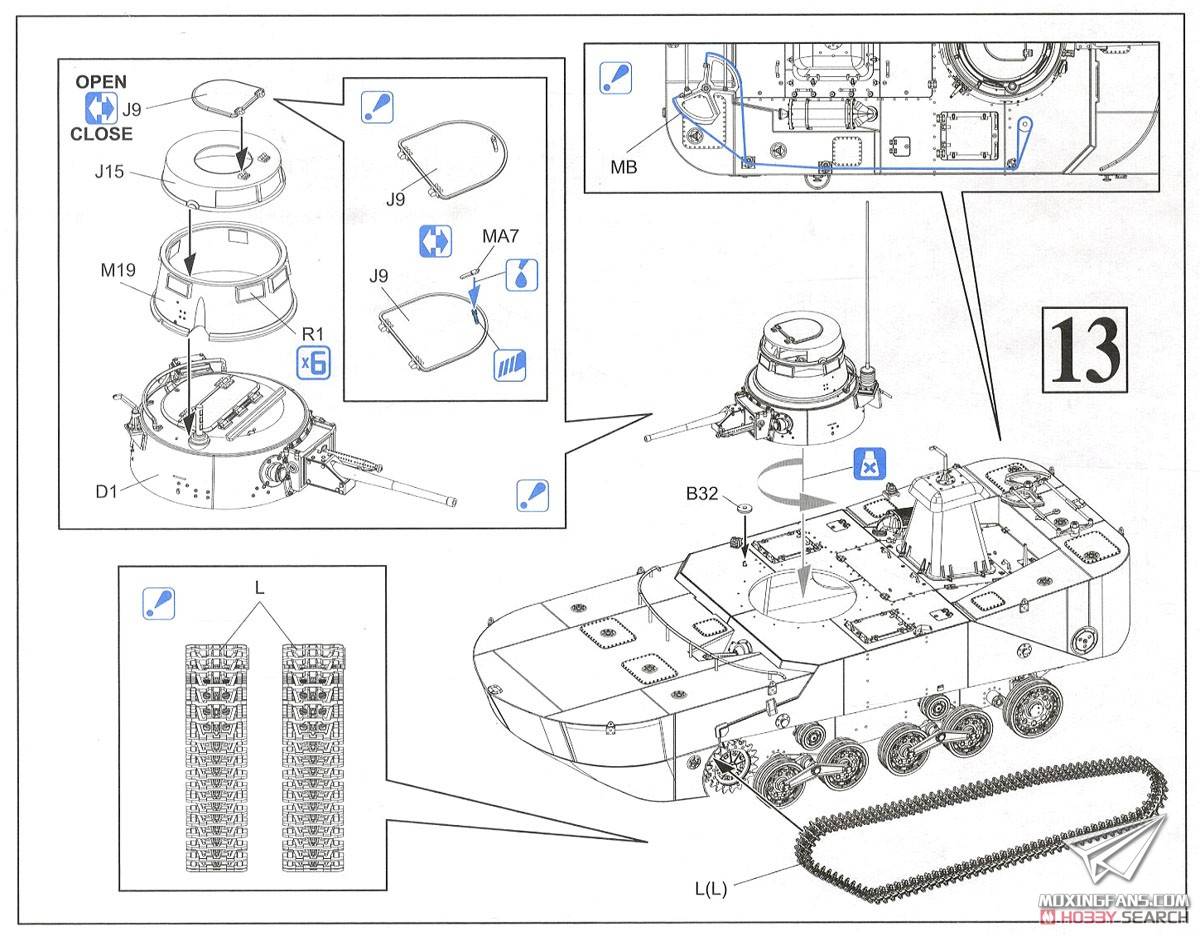 OPEN
J9
CLOSE
J15
M19
R1
x6
D1

J9
MA7
J9

MB

13

B32

L

L(L)

MOXINGFANS.COM
HOBBY SEARCH