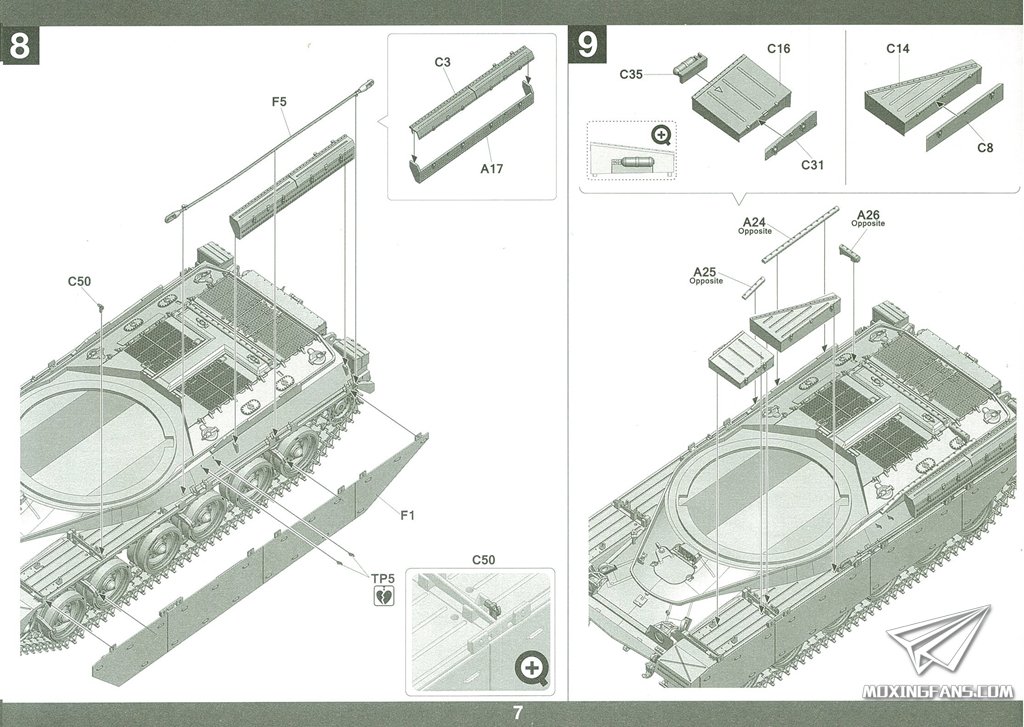 8

C3

A17

F5

C50

F1

TP5

C50

9

C35

C16

C31

C14

C8

A24
Opposite

A26
Opposite

A25
Opposite

MOXINGFANS.COM

7