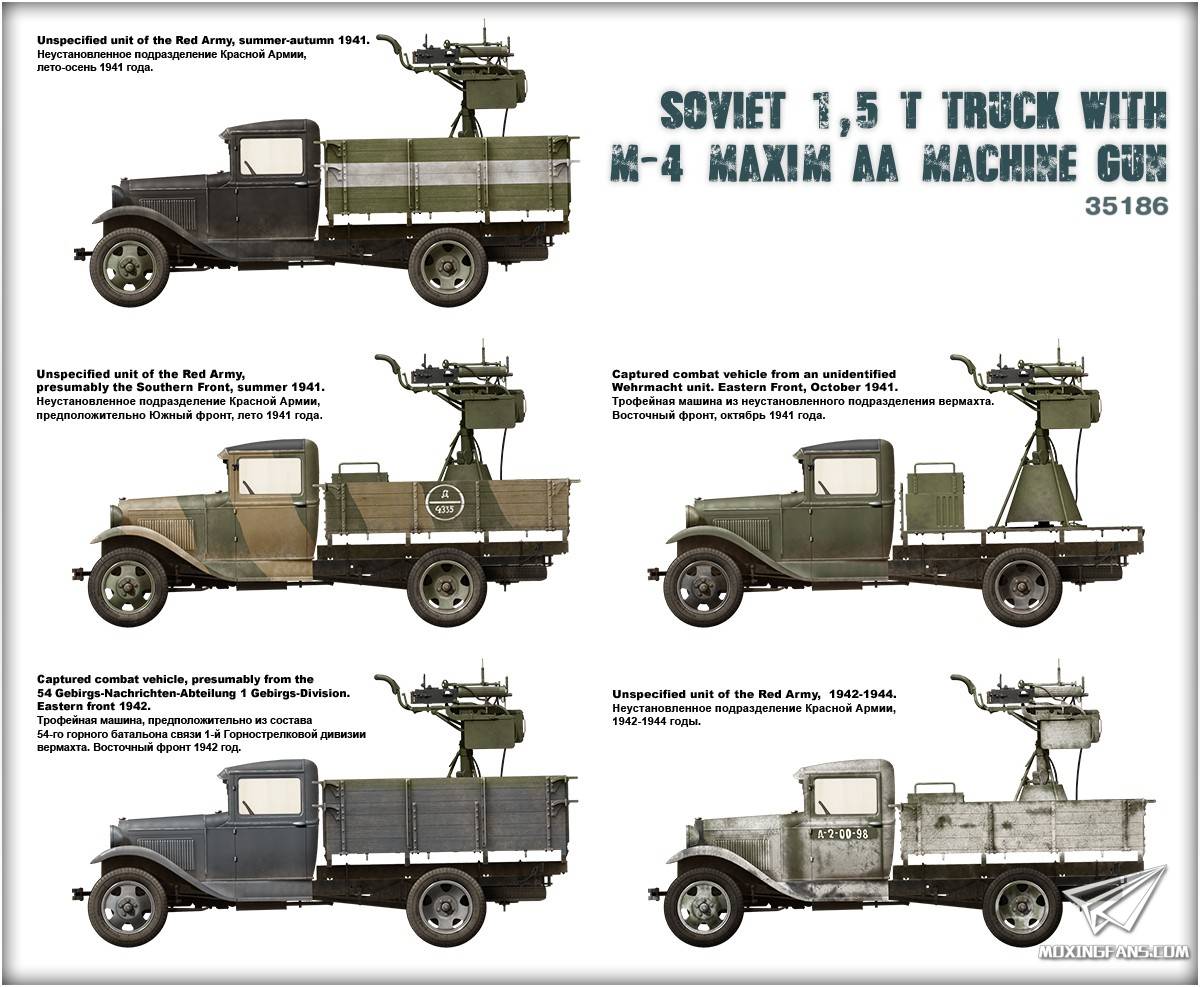 Unspecified unit of the Red Army, summer-autumn 1941.
Неустановленное подразделение Красной Армии, лето-осень 1941 года.

SOVIET 1,5 T TRUCK WITH M-4 MAXIM AA MACHINE GUN
35186

Unspecified unit of the Red Army, presumably the Southern Front, summer 1941.
Неустановленное подразделение Красной Армии, предположительно Южный фронт, лето 1941 года.

Д
4335

Captured combat vehicle from an unidentified Wehrmacht unit. Eastern Front, October 1941.
Трофейная машина из неустановленного подразделения вермахта. Восточный фронт, октябрь 1941 года.

Captured combat vehicle, presumably from the 54 Gebirgs-Nachrichten-Abteilung 1 Gebirgs-Division. Eastern front 1942.
Трофейная машина, предположительно из состава 54-го горного батальона связи 1-й Горнострелковой дивизии вермахта. Восточный фронт 1942 год.

Unspecified unit of the Red Army, 1942-1944.
Неустановленное подразделение Красной Армии, 1942-1944 годы.

А-2-00-98

MOXINGFANS.COM