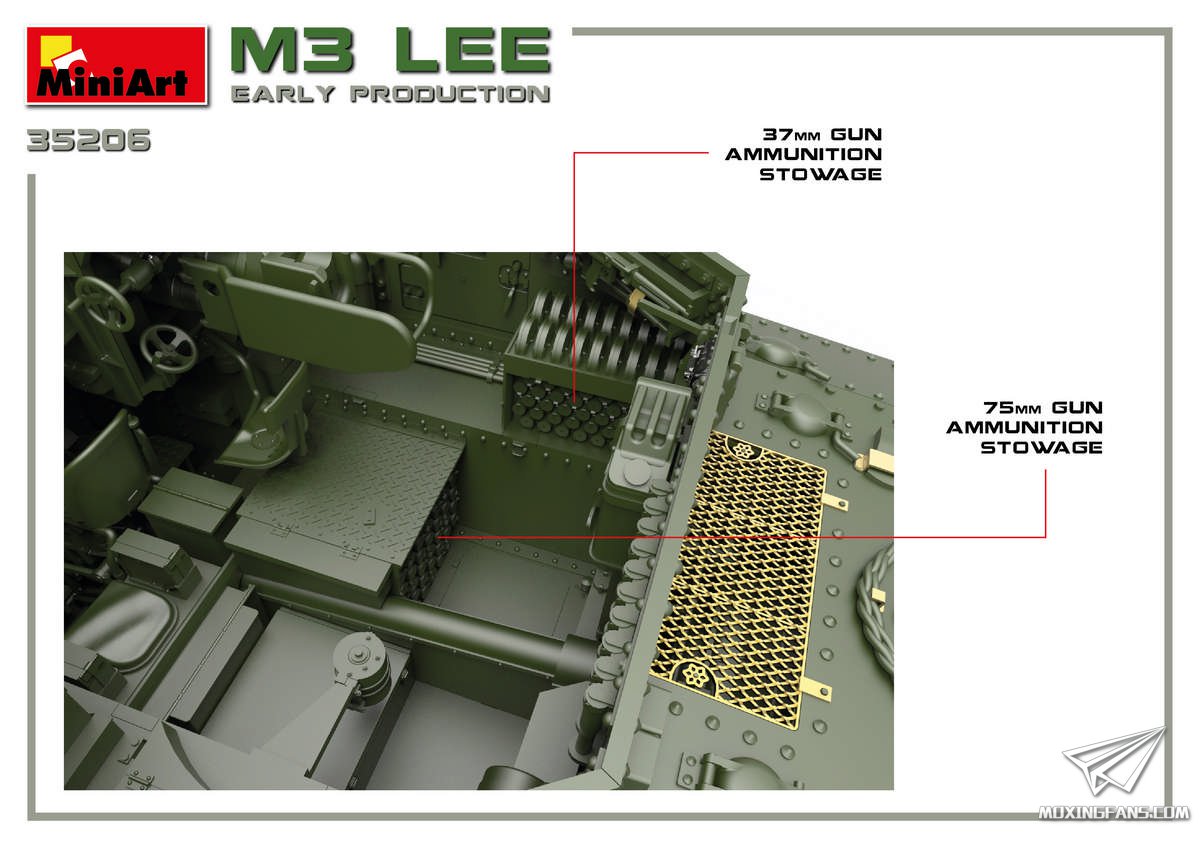 MiniArt

M3 LEE
EARLY PRODUCTION

35206

37MM GUN
AMMUNITION
STOWAGE

75MM GUN
AMMUNITION
STOWAGE

MOXINGFANS.COM