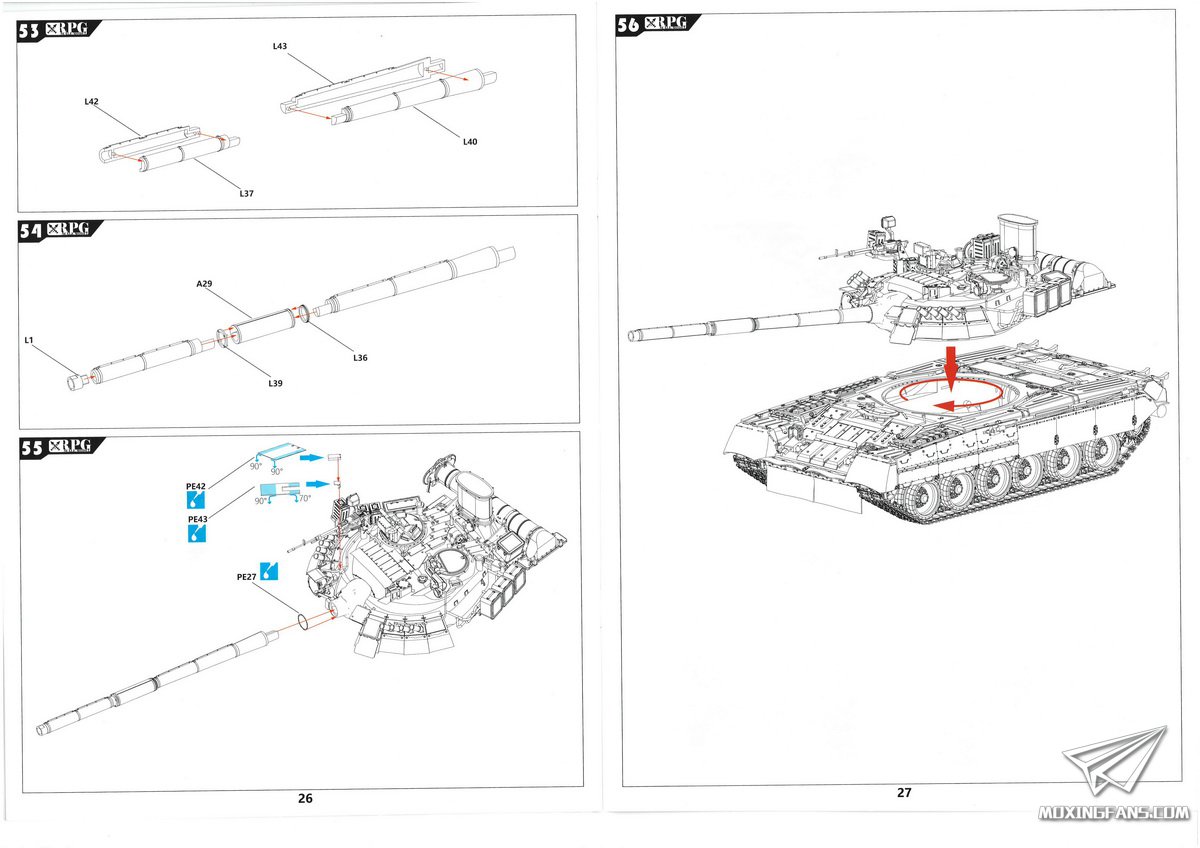 53 RPG

L43

L42

L40

L37

54 RPG

A29

L1

L36

L39

55 RPG

90°
90°
PE42
90°
70°
PE43

PE27

26

56 RPG

27

MOXINGFANS.COM