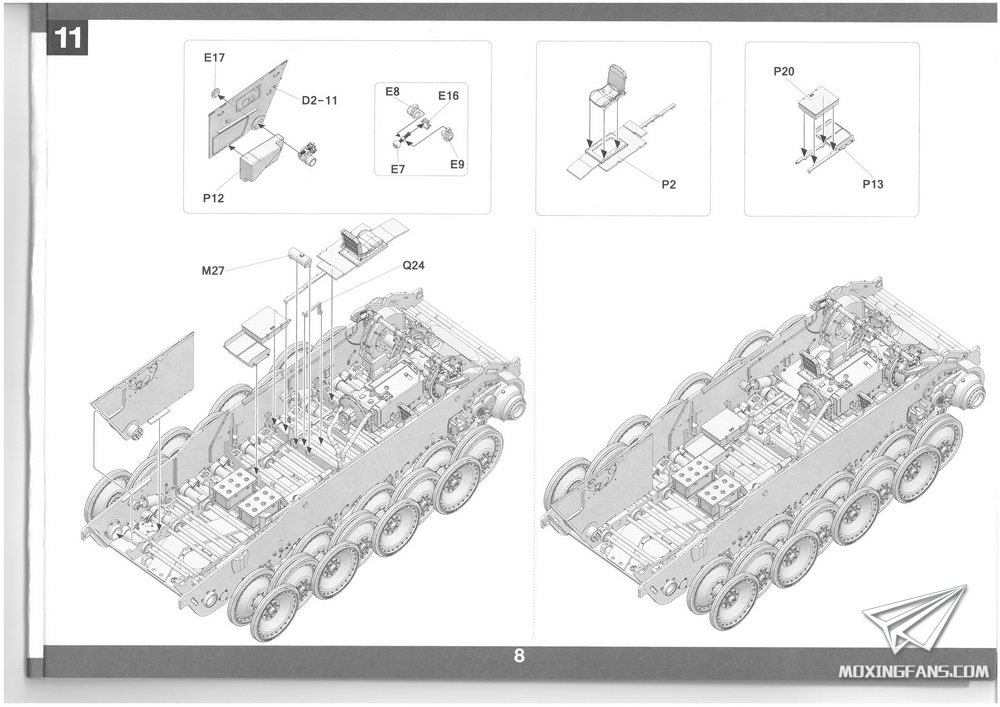 11

E17
D2-11
P12

E8
E16
E7
E9

P2

P20
P13

M27
Q24

8

MOXINGFANS.COM