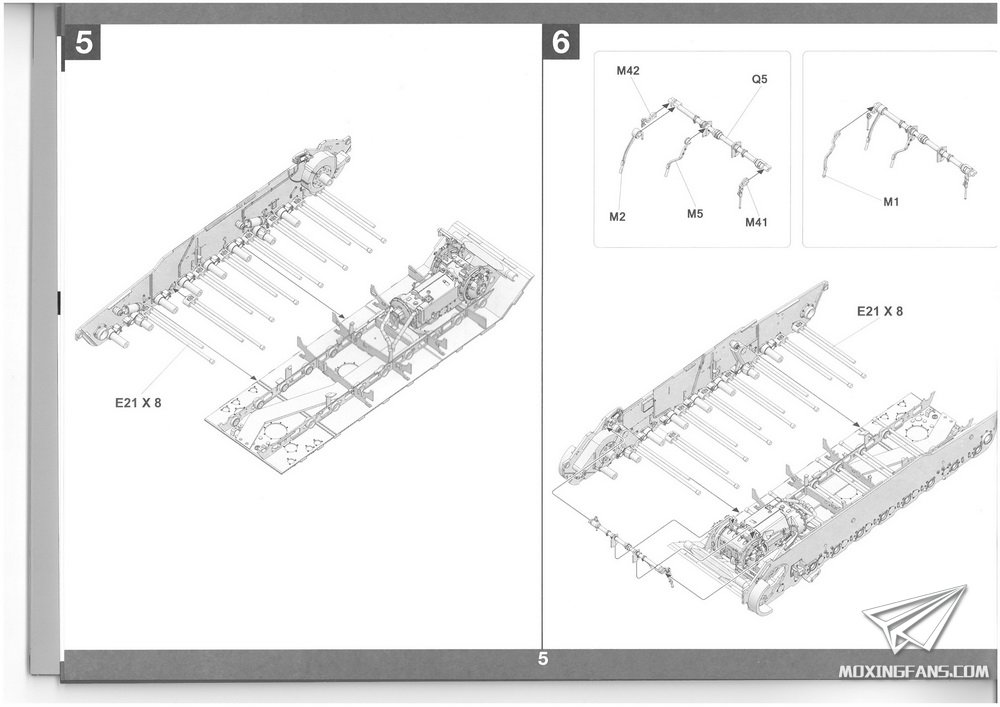 5

E21 X 8

6

M42

Q5

M2

M5

M41

M1

E21 X 8

5

MOXINGFANS.COM