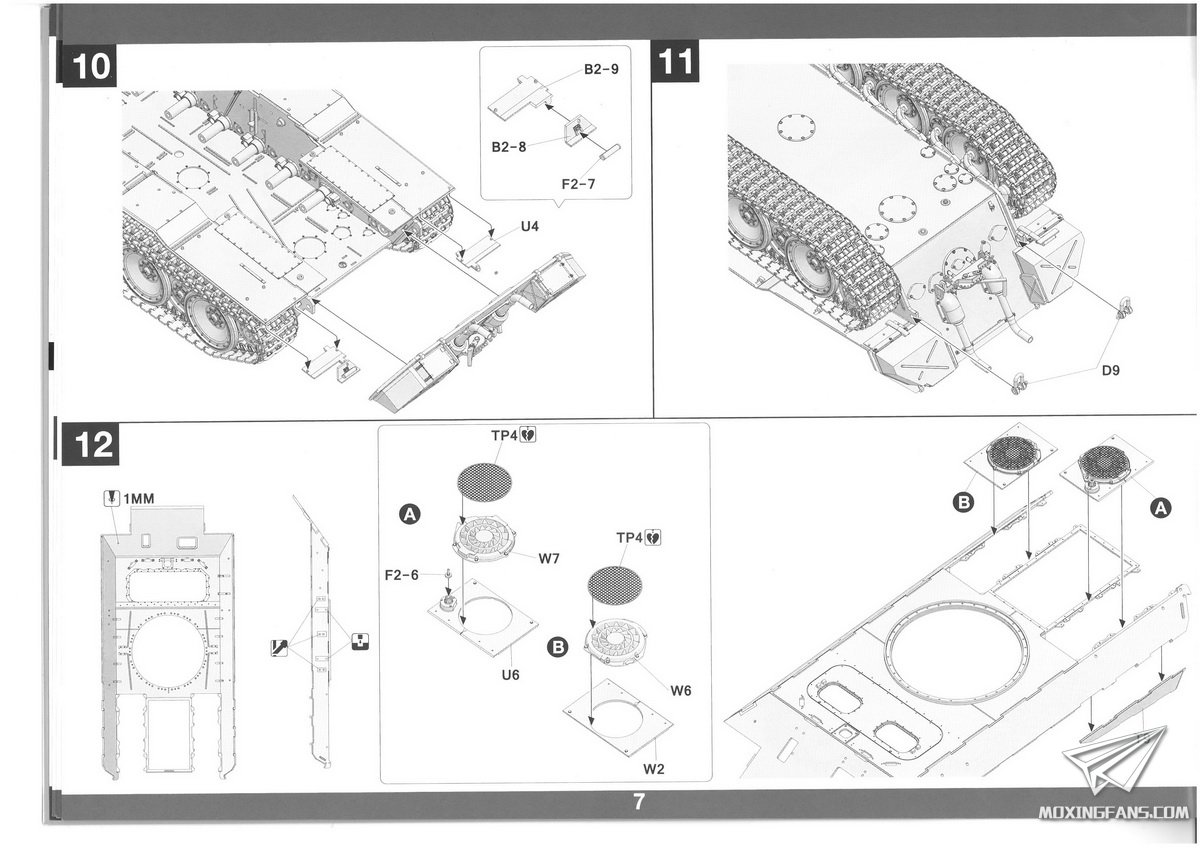 10

B2-9

B2-8

F2-7

U4

11

D9

12

1MM

TP4

A

W7

F2-6

U6

TP4

B

W6

W2

B

A

7

MOXINGFANS.COM