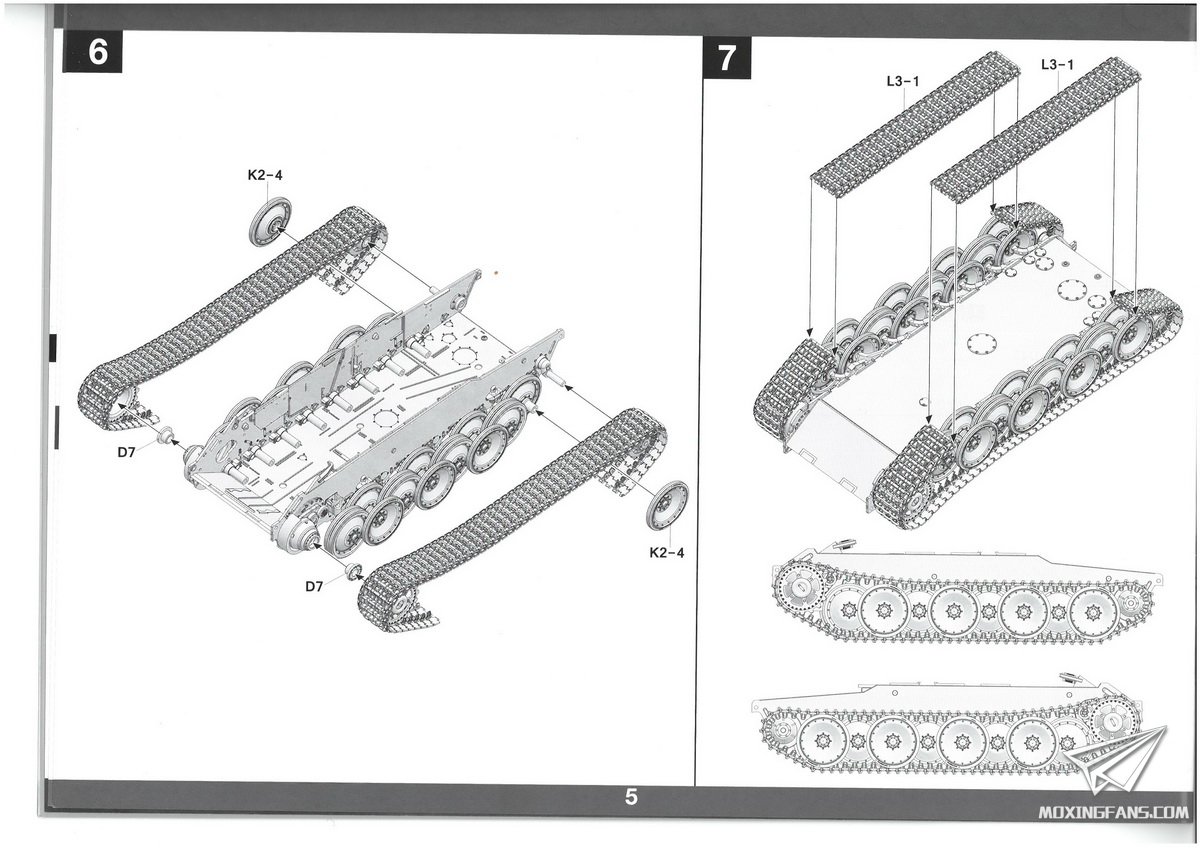 6

K2-4

D7

D7

K2-4

7

L3-1

L3-1

5

MOXINGFANS.COM