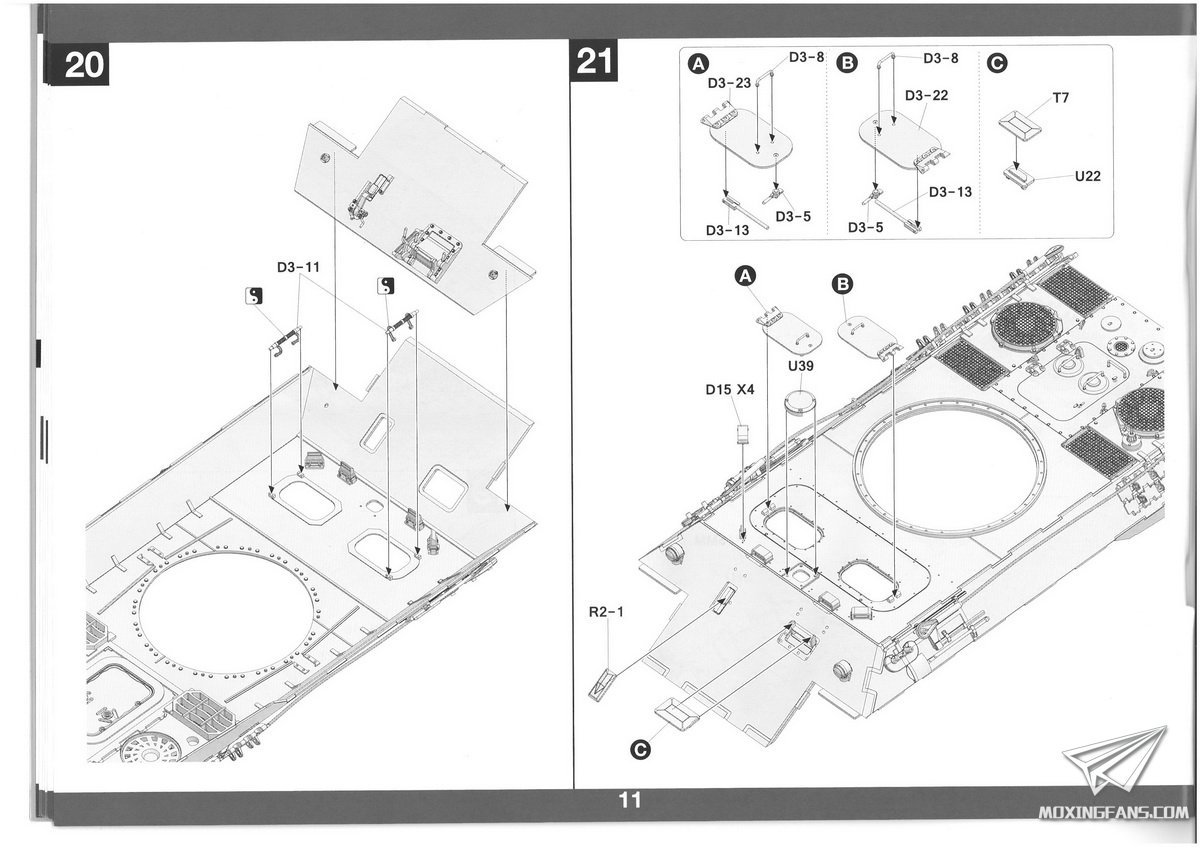 20

D3-11

21

A
D3-8
D3-23
D3-13
D3-5

B
D3-8
D3-22
D3-13
D3-5

C
T7
U22

A
B
U39
D15 X4
R2-1
C

11

MOXINGFANS.COM