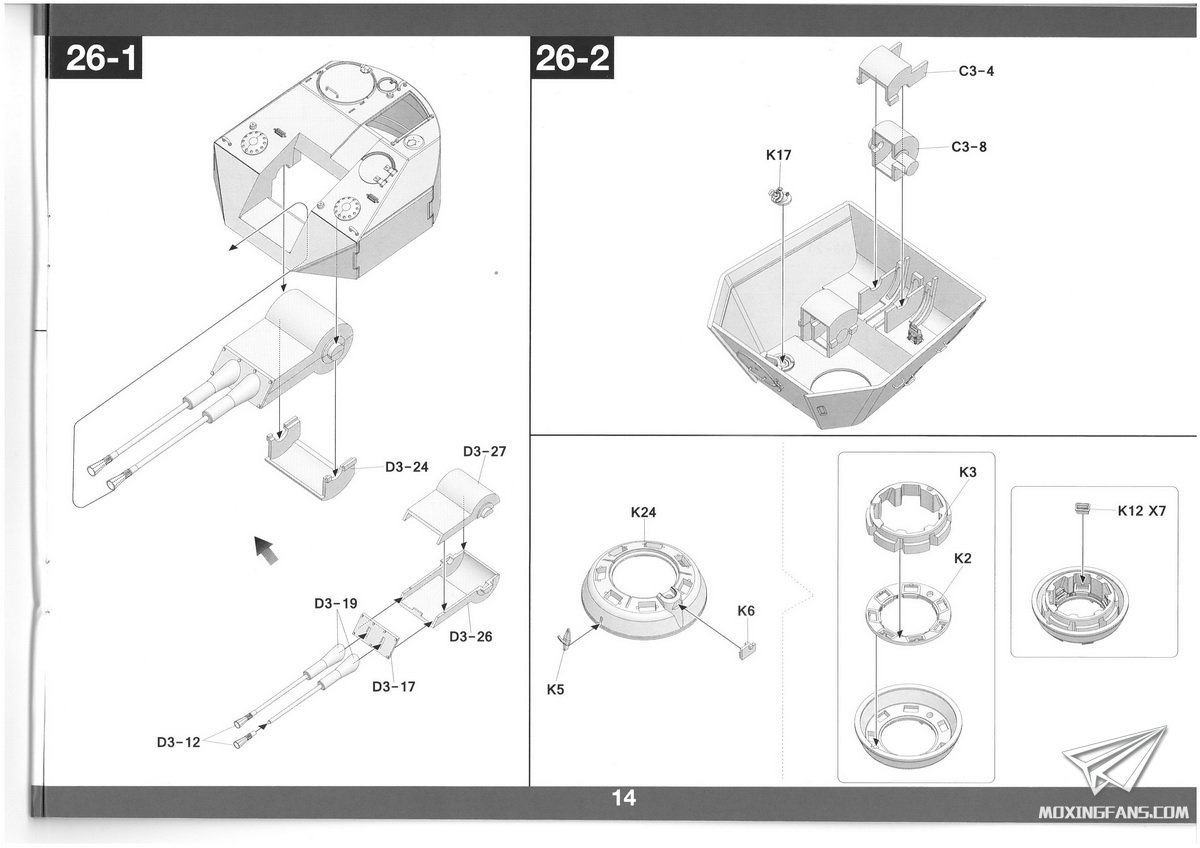 26-1

D3-24
D3-27
D3-19
D3-26
D3-17
D3-12

26-2

C3-4
C3-8
K17

K24
K6
K5
K3
K2
K12 X7

14

MOXINGFANS.COM