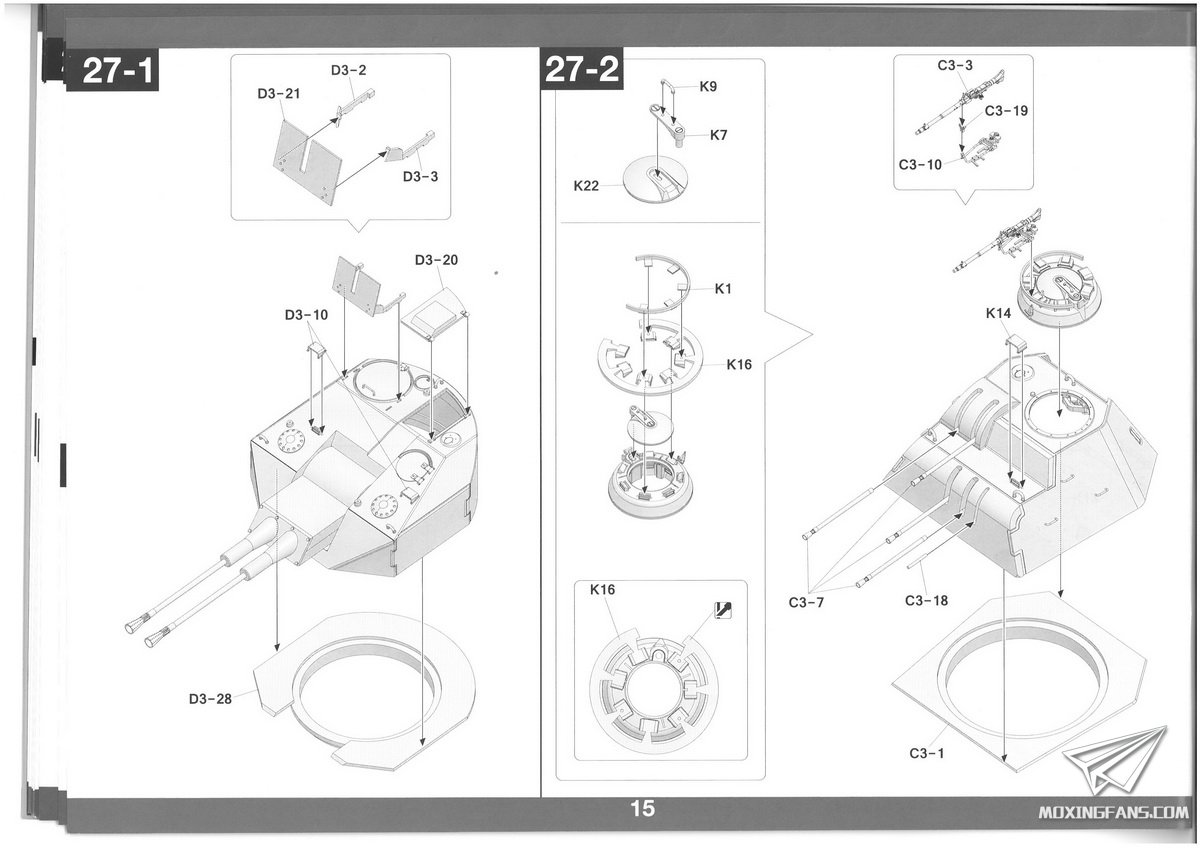 27-1

D3-2
D3-21
D3-3
D3-20
D3-10
D3-28

27-2

K9
K7
K22
K1
K16
K16

C3-3
C3-19
C3-10
K14
C3-7
C3-18
C3-1

15

MOXINGFANS.COM