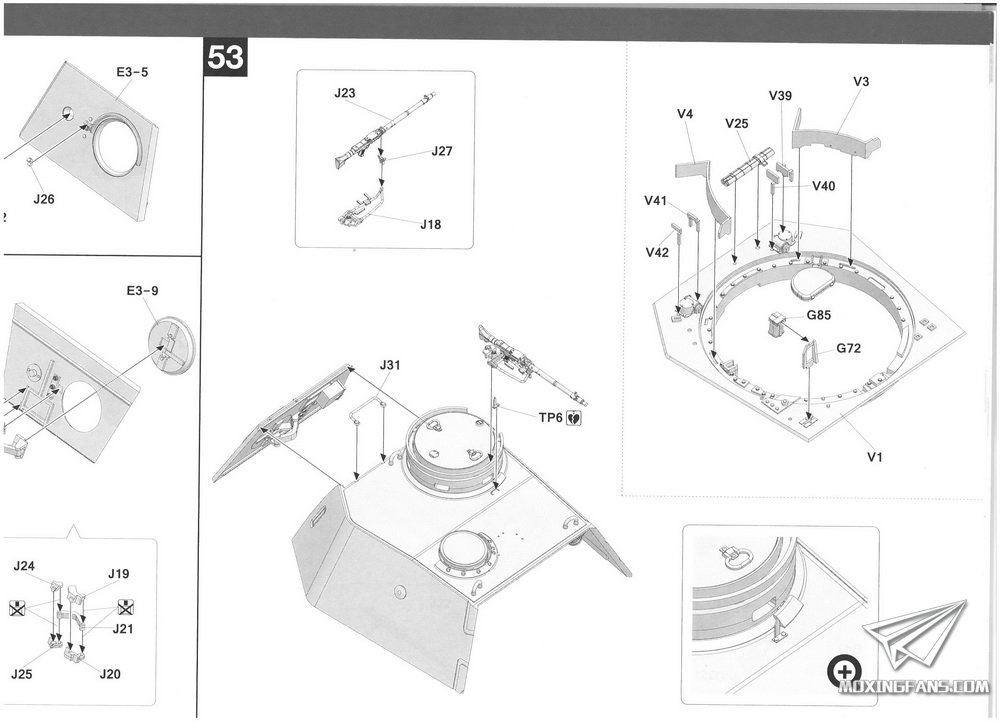 E3-5

J26

E3-9

J24
J19
J21
J25
J20

53

J23
J27
J18

J31
TP6

V4
V25
V39
V3
V40
V41
V42
G85
G72
V1

MOXINGFANS.COM