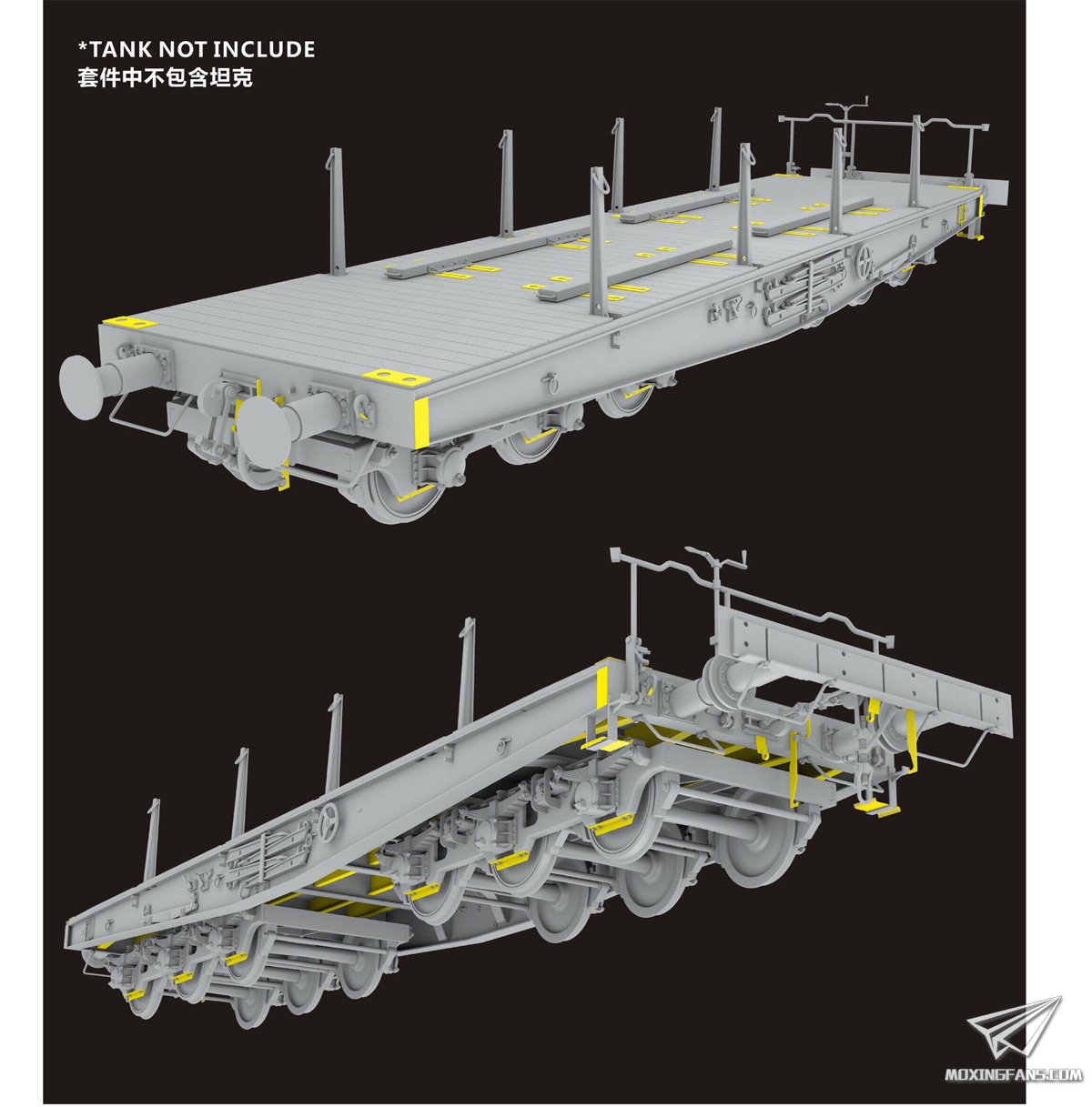 *TANK NOT INCLUDE
套件中不包含坦克

MOXINGFANS.COM