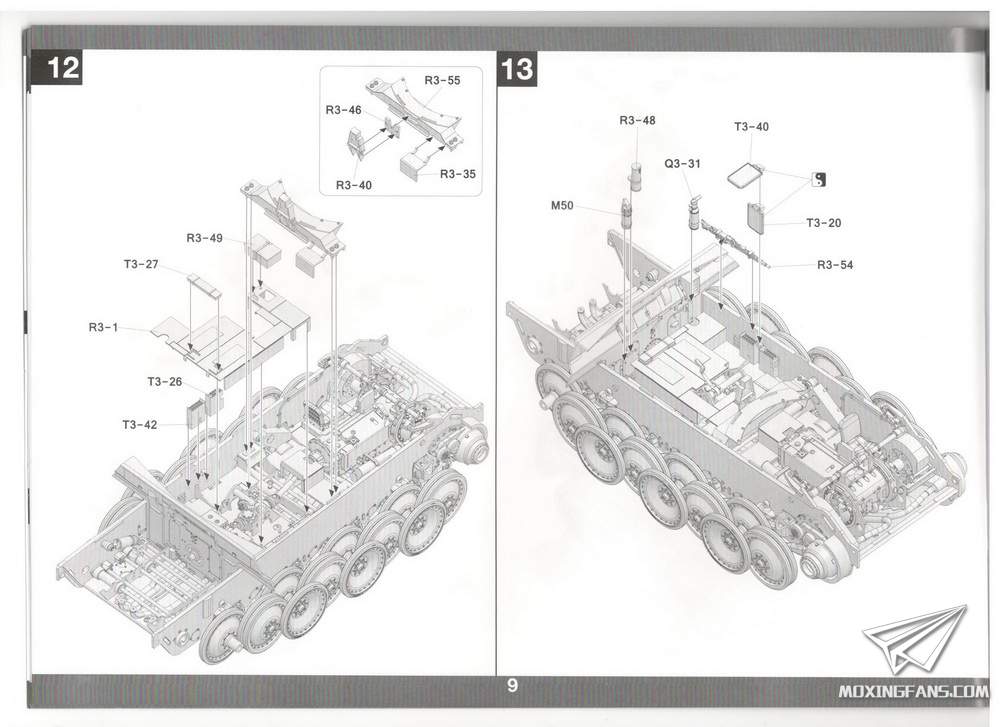 12

R3-55
R3-46
R3-40
R3-35

R3-49
T3-27
R3-1
T3-26
T3-42

13

R3-48
T3-40
Q3-31
M50
T3-20
R3-54

9

MOXINGFANS.COM