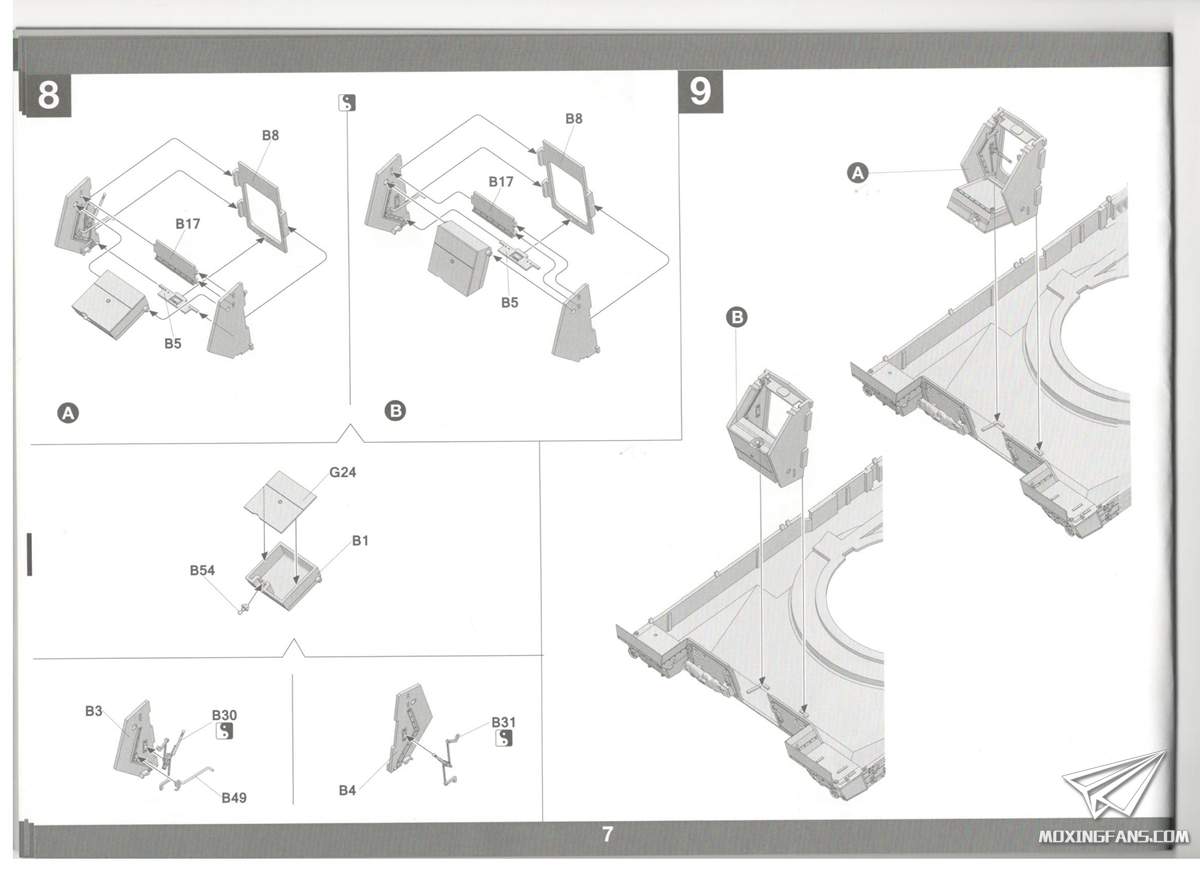 8

B8

B17

B5

A

B8

B17

B5

B

G24

B1

B54

B3

B30

B49

B31

B4

9

A

B

7

MOXINGFANS.COM