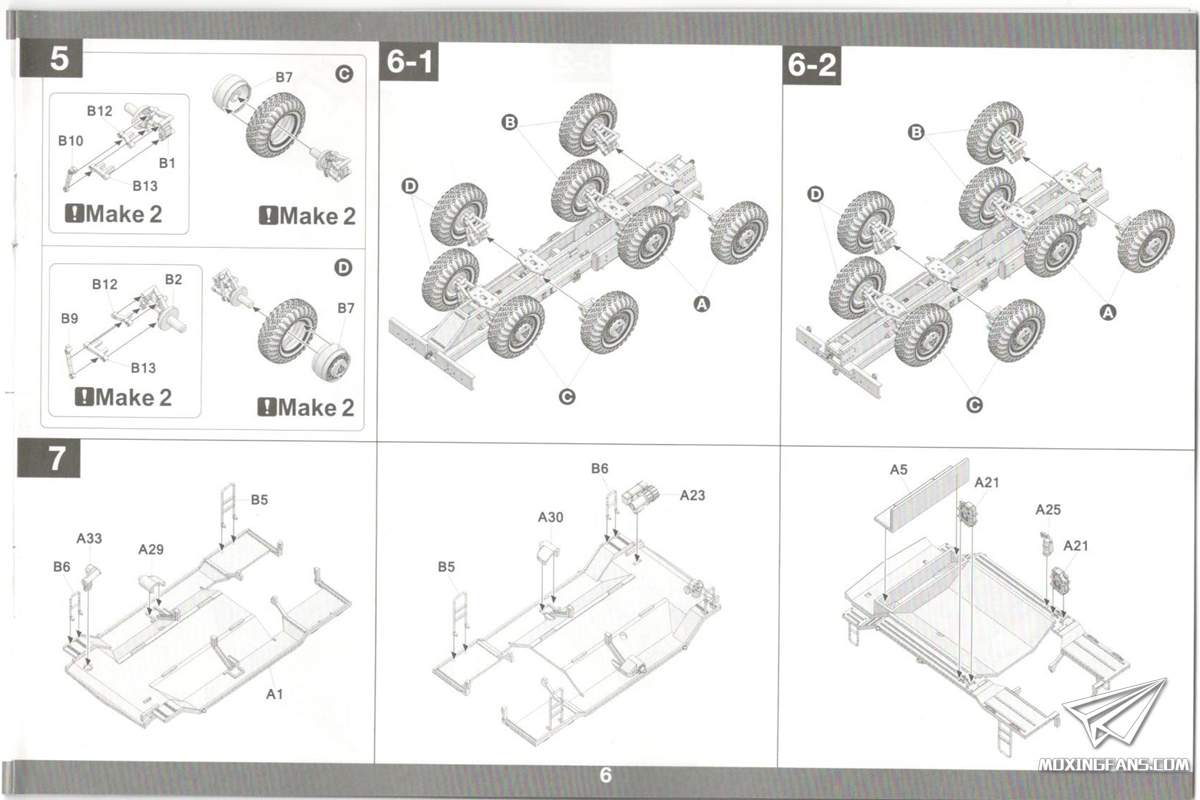 5

B12
B10
B1
B13
!Make 2

B7
C
!Make 2

B12
B2
B9
B13
!Make 2

D
B7
!Make 2

6-1

B
D
A
C

6-2

B
D
A
C

7

B5
A33
A29
B6
A1

B6
A23
A30
B5

A5
A21
A25
A21

6

MOXINGFANS.COM