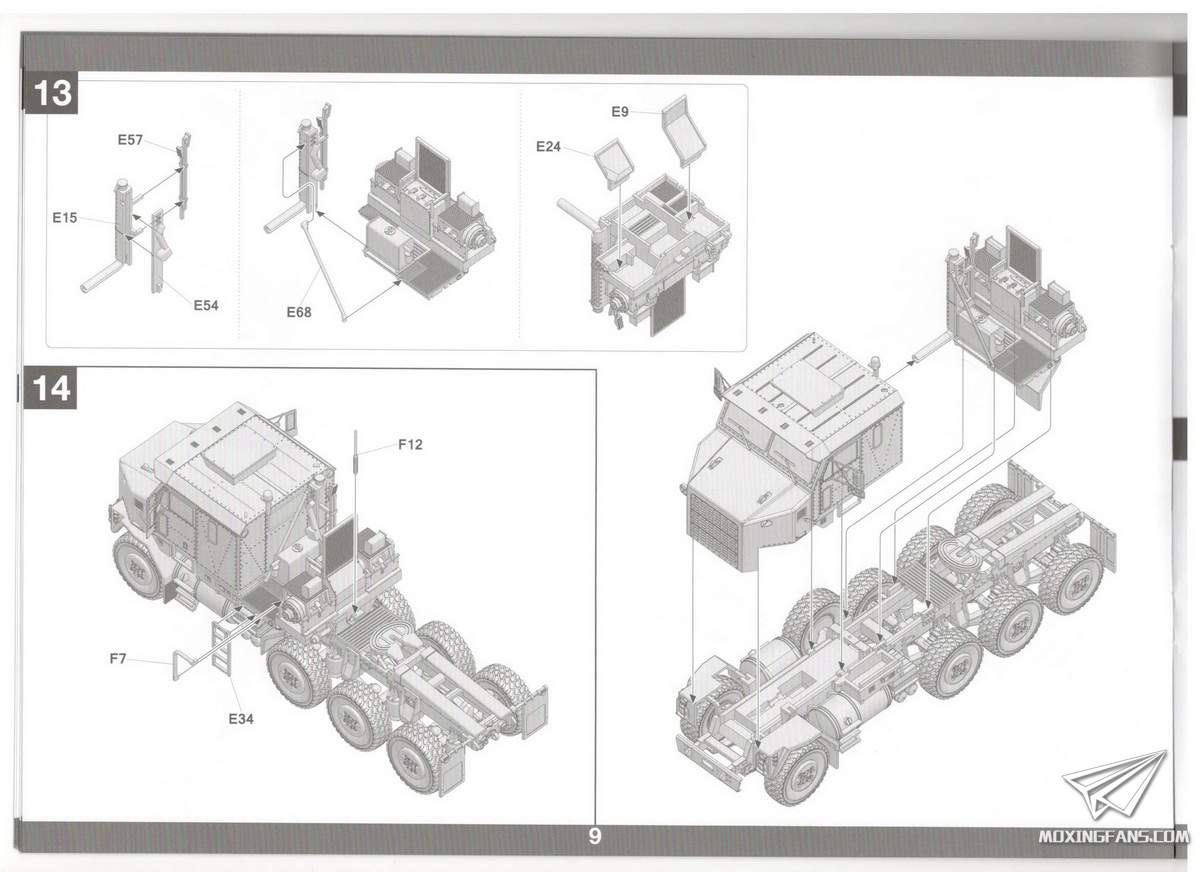 13

E57

E15

E54

E68

E9

E24

14

F12

F7

E34

9

MOXINGFANS.COM