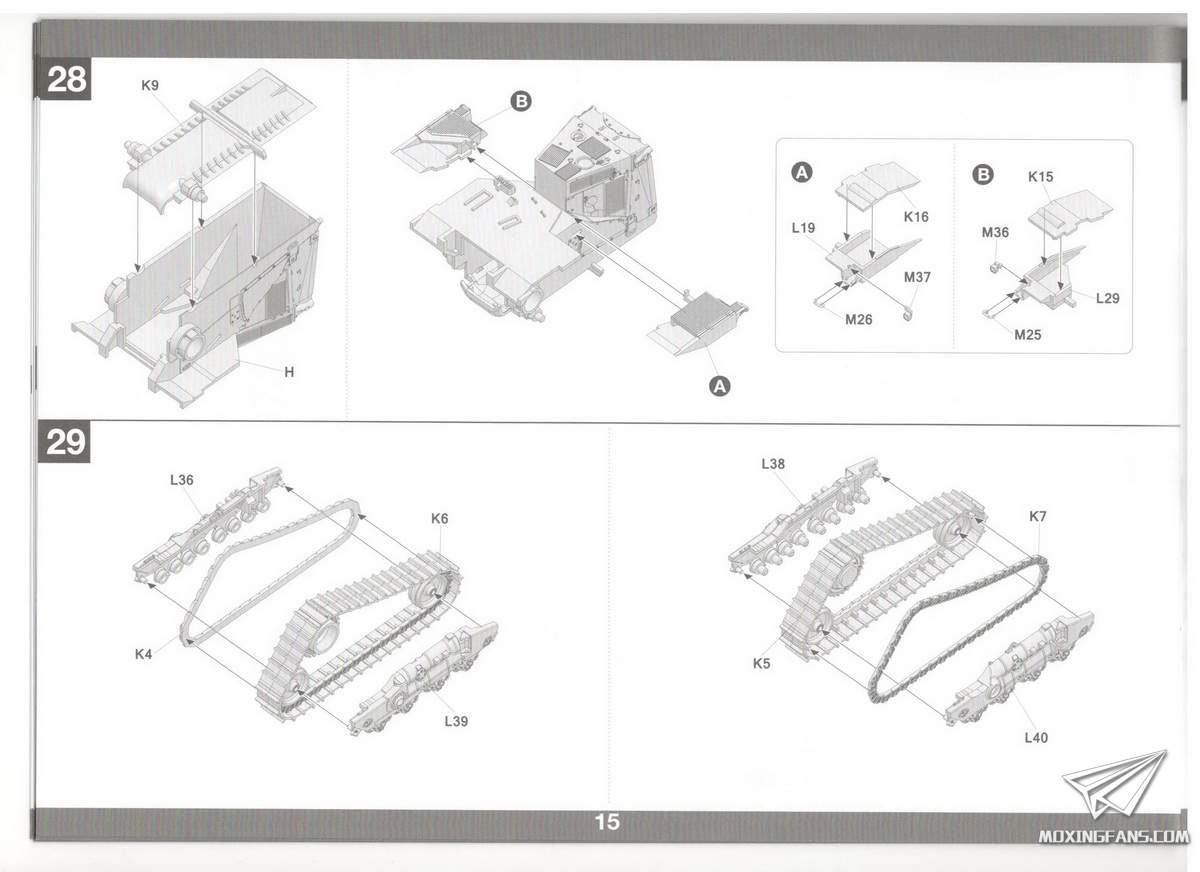 28

K9

H

B

A

A

K16

L19

M37

M26

B

K15

M36

L29

M25

29

L36

K6

K4

L39

L38

K7

K5

L40

15

MOXINGFANS.COM