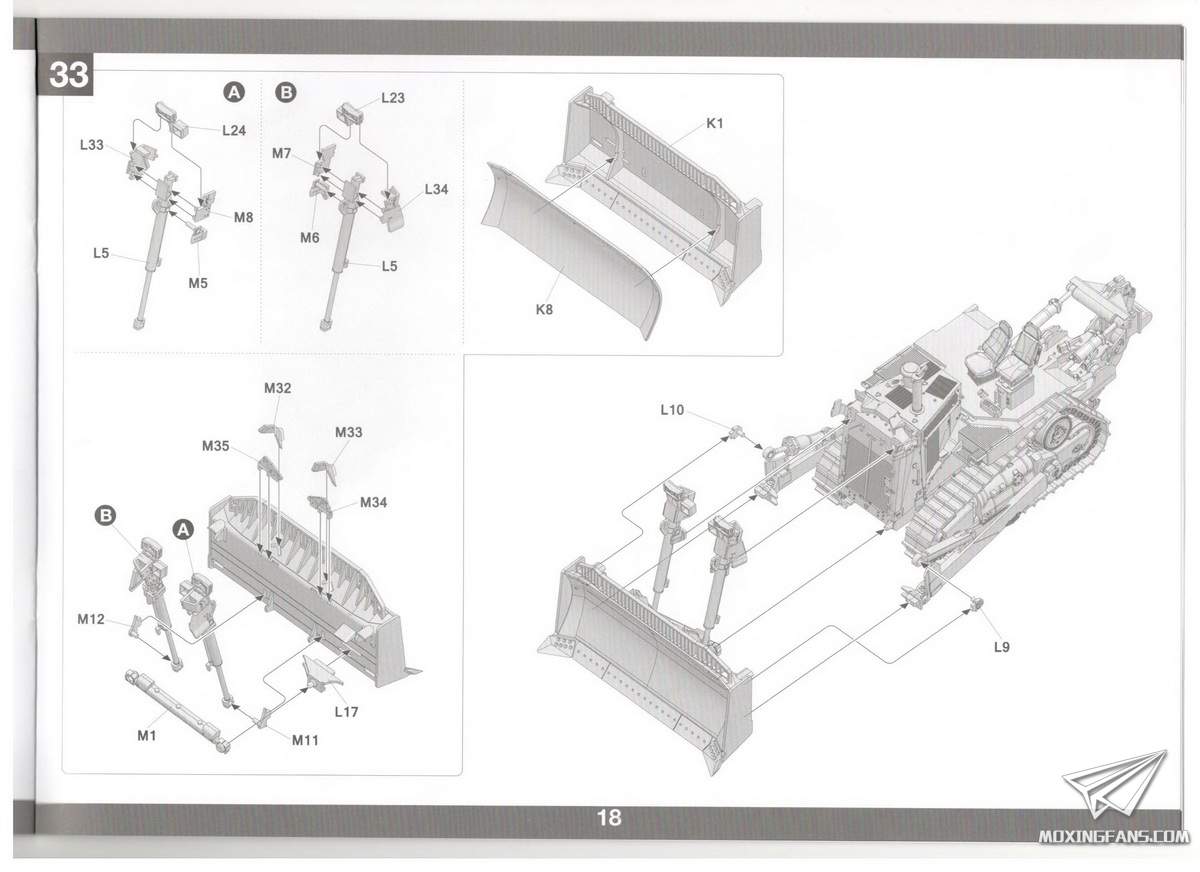 33

A
L24
L33
M8
L5
M5

B
L23
M7
L34
M6
L5

K1
K8

M32
M35
M33
M34
B
A
M12
L17
M1
M11

L10
L9

18

MOXINGFANS.COM