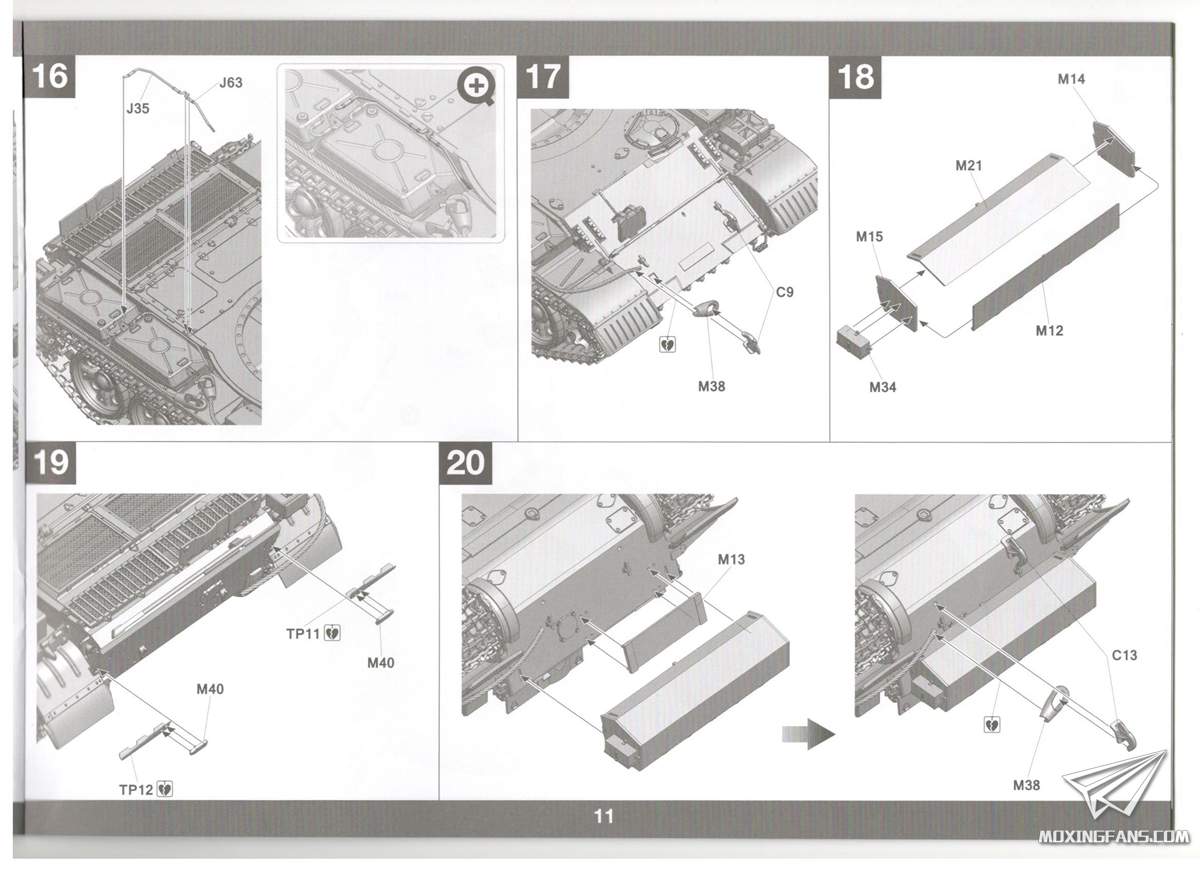 16

J35

J63

17

C9

M38

18

M14

M21

M15

M12

M34

19

TP11

M40

M40

TP12

20

M13

C13

M38

11

MOXINGFANS.COM