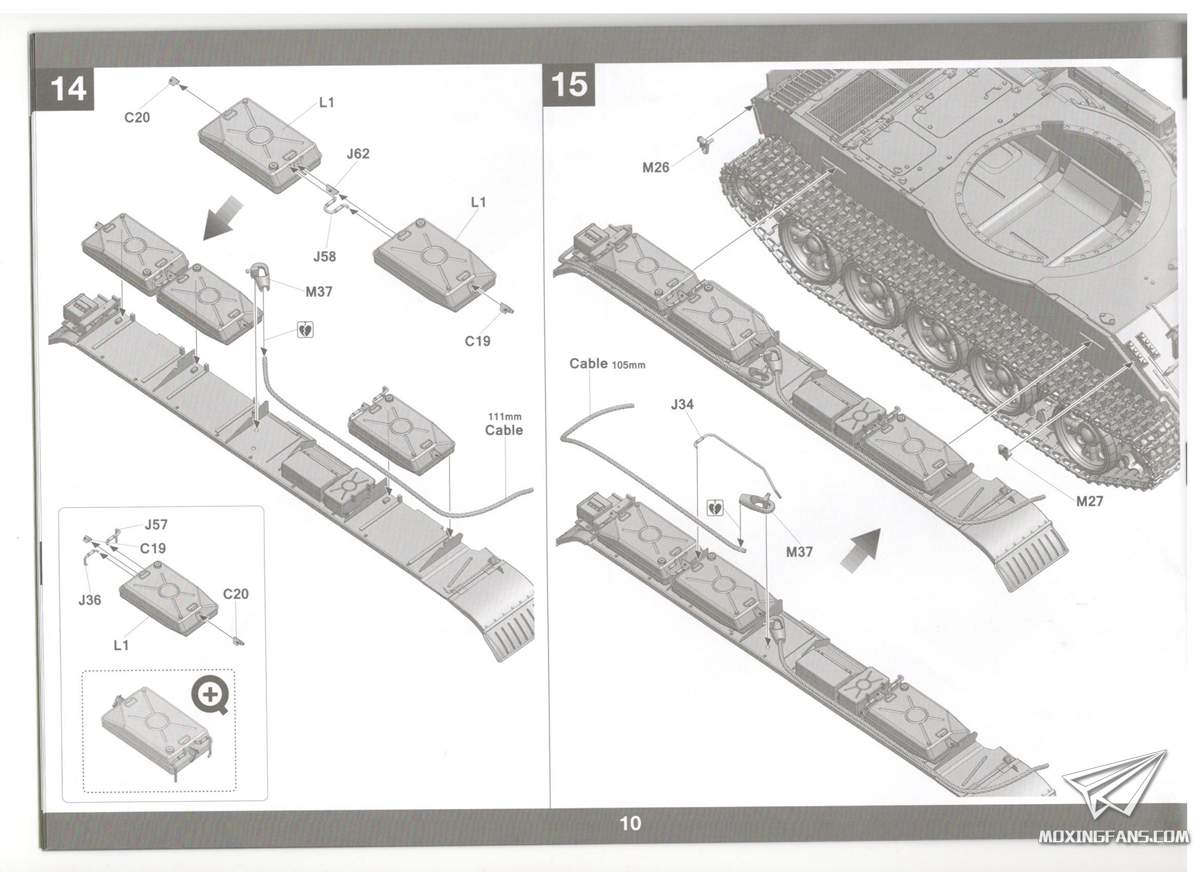 14

C20
L1
J62
J58
L1
M37
C19
111mm
Cable

J57
C19
J36
C20
L1

15

M26
Cable 105mm
J34
M37
M27

10

MOXINGFANS.COM