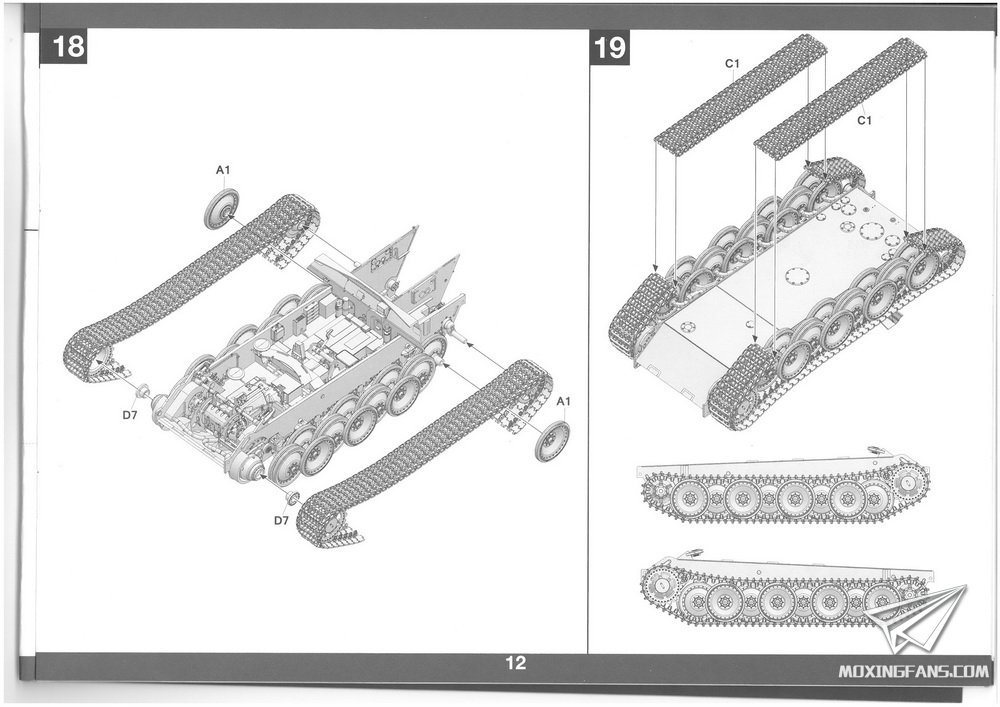 18

A1

D7

A1

D7

19

C1

C1

12

MOXINGFANS.COM